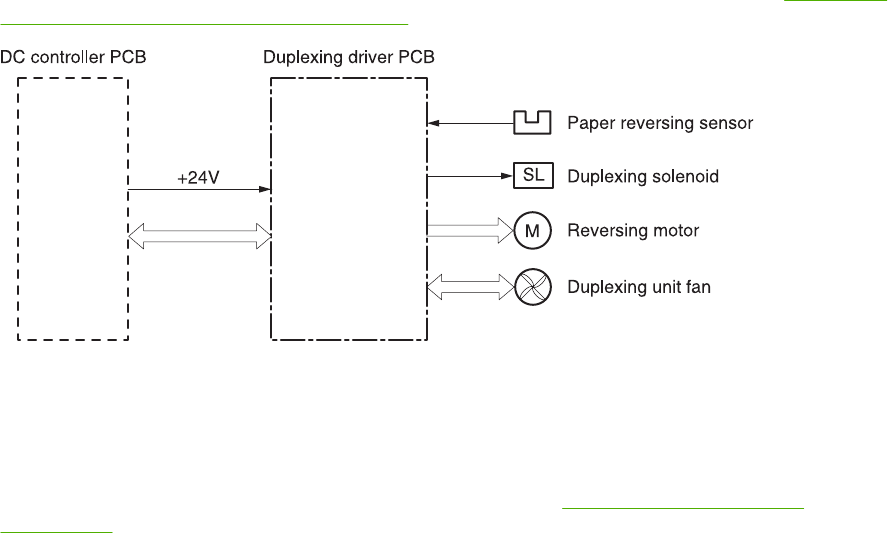 DC controller PCB

Duplexing driver PCB

+24V

Paper reversing sensor

SL

Duplexing solenoid

M

Reversing motor

Duplexing unit fan