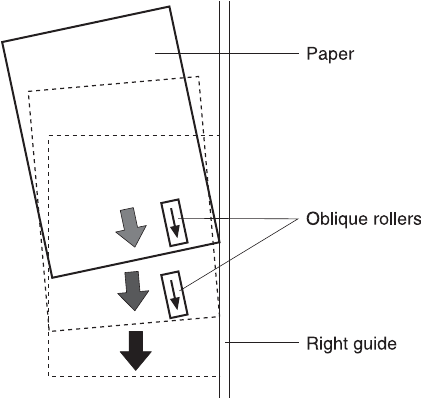 Paper

Oblique rollers

Right guide