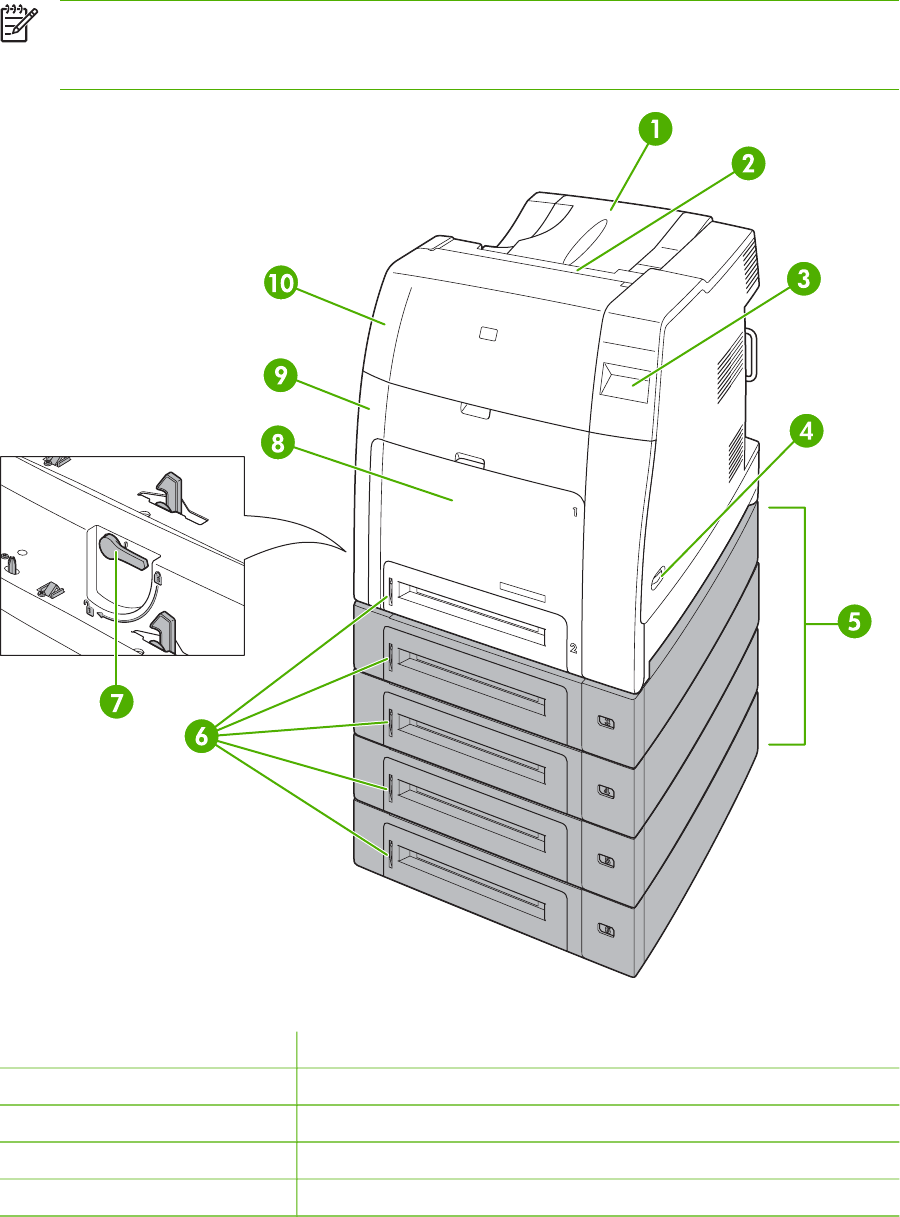 1

2

3

4

5

6

7

8

9

10

1

2