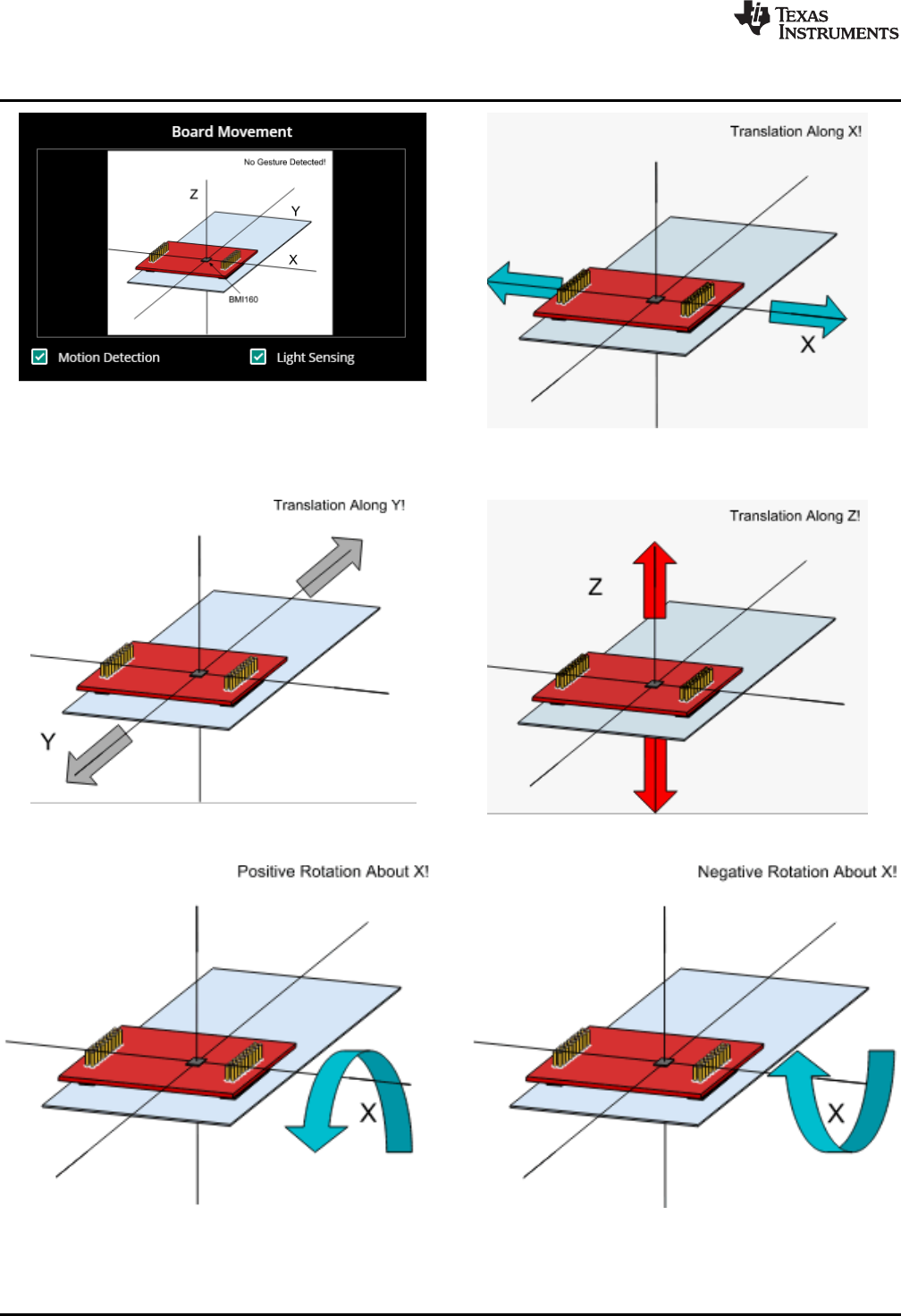 TEXAS INSTRUMENTS

Board Movement

No Gesture Detected!

Z

Y

X

BMI160

Motion Detection

Light Sensing

Translation Along X!

X

Translation Along Y!

Y

Translation Along Z!

Z

Positive Rotation About X!

X

Negative Rotation About X!

X