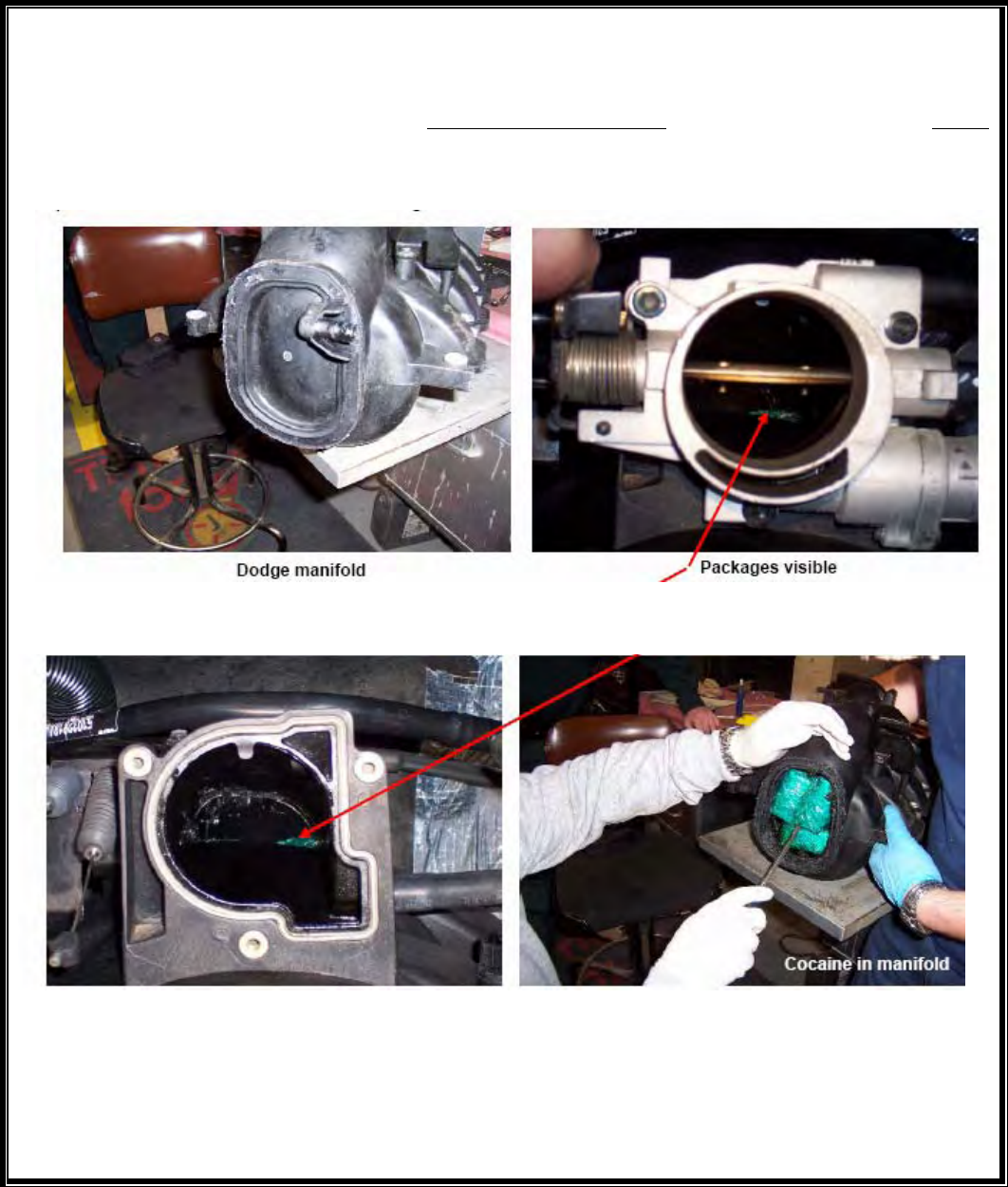 Dodge manifold

Packages visible

Cocaine in manifold