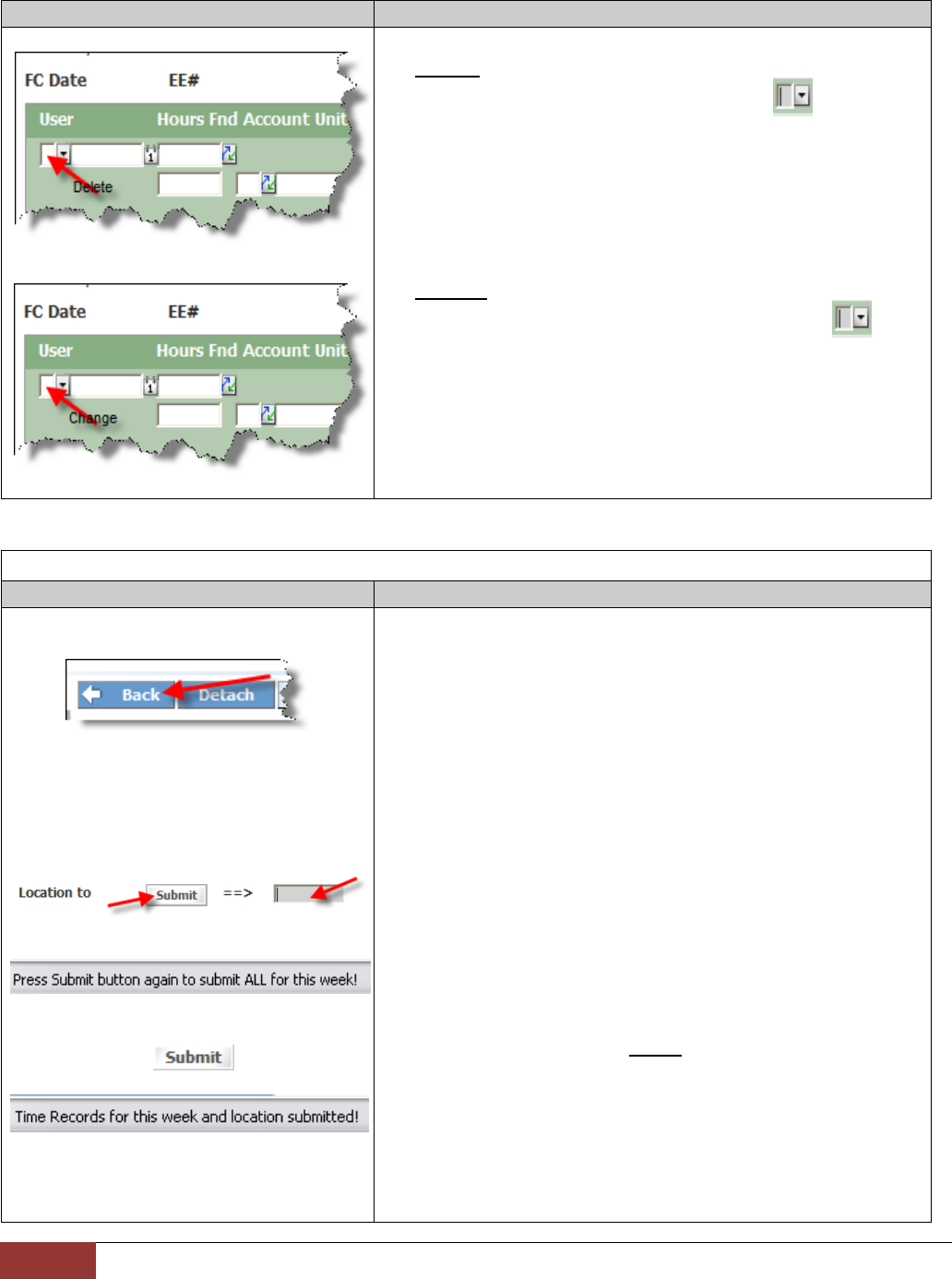 FC Date EE#

User Hours Fnd Account Unit

Delete

FC Date EE#

User Hours Fnd Account Unit

Change

Back Detach

Location to Submit ==>

Press Submit button again to submit ALL for this week!

Submit

Time Records for this week and location submitted!