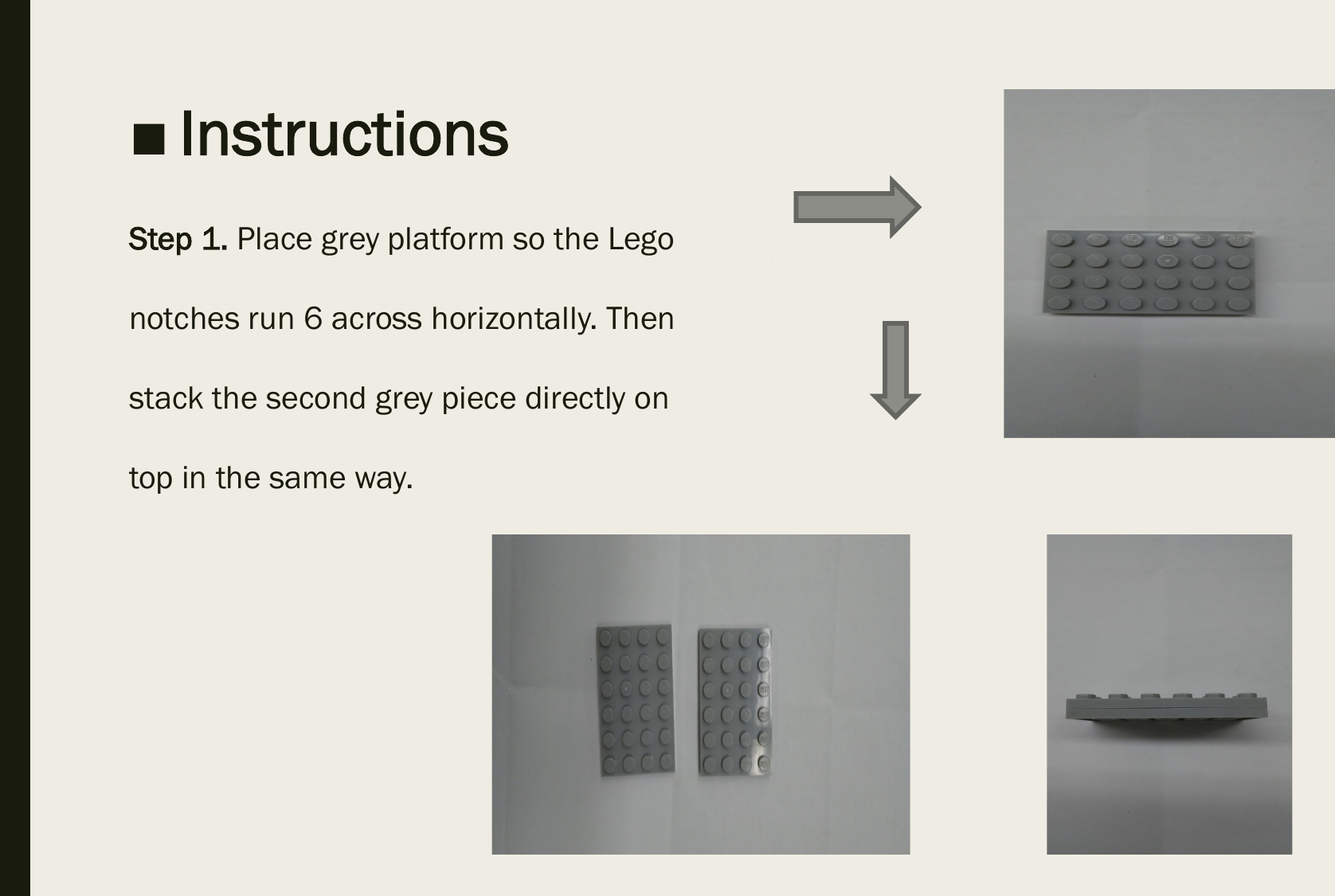 ■ Instructions

Step 1. Place grey platform so the Lego notches run 6 across horizontally. Then stack the second grey piece directly on top in the same way.