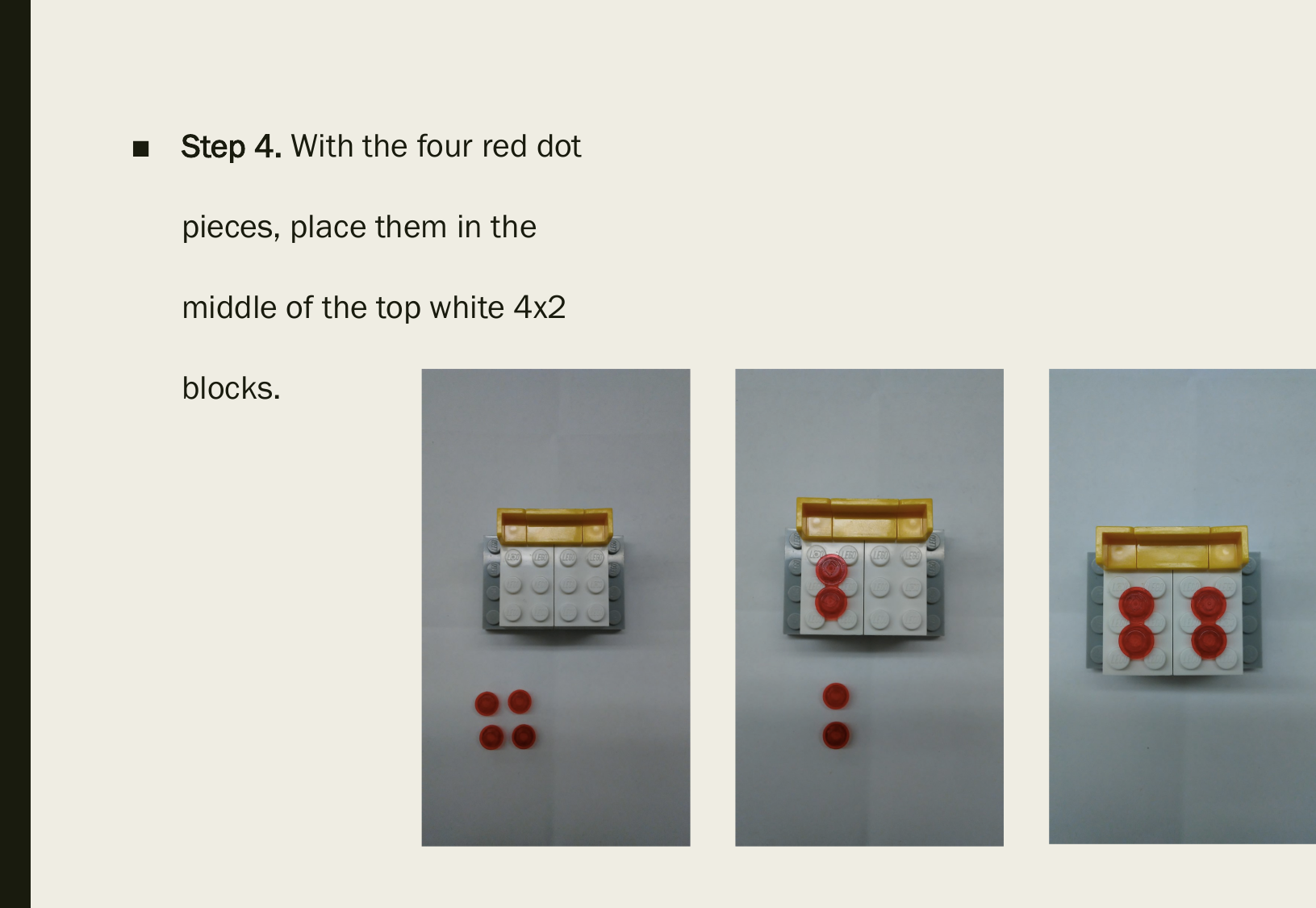 ■ Step 4. With the four red dot pieces, place them in the middle of the top white 4x2 blocks.