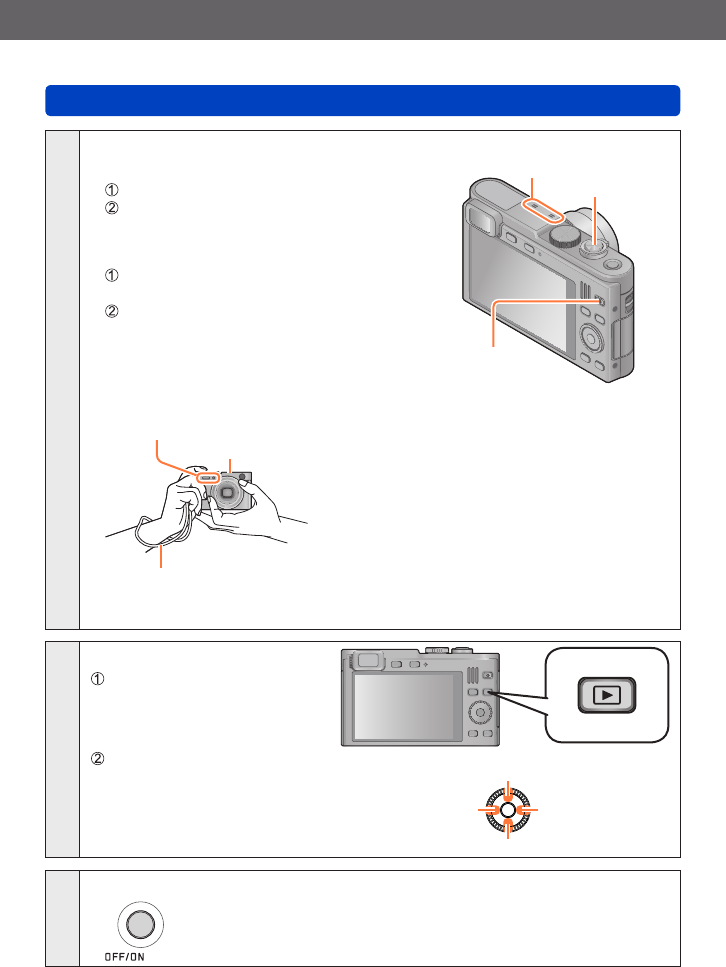 ①
②

①

②

①

②

OFF/ON