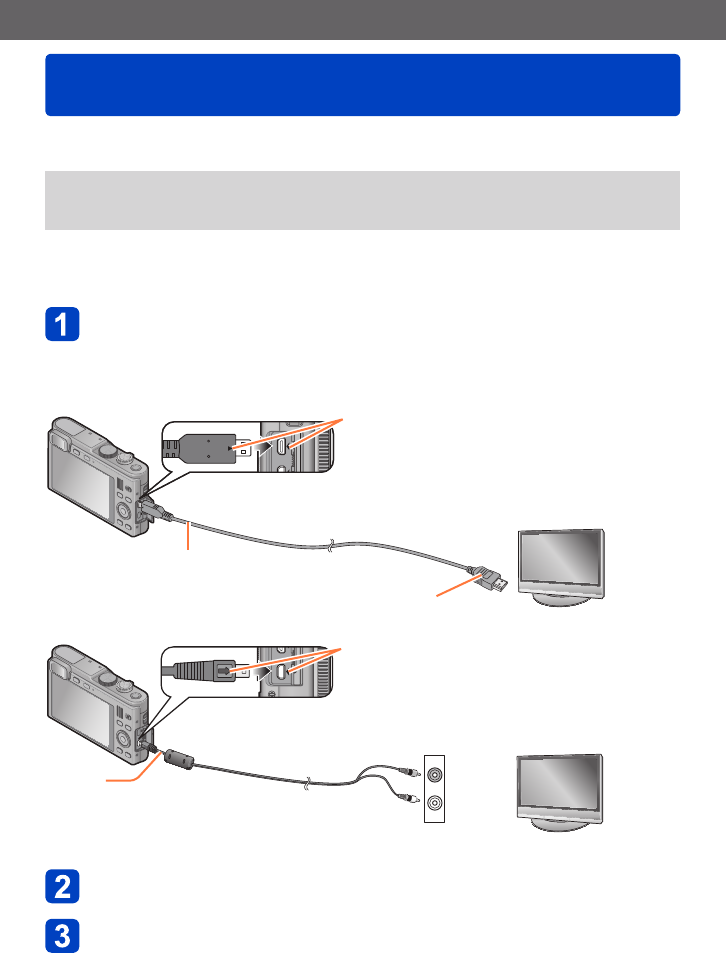 1

2

3