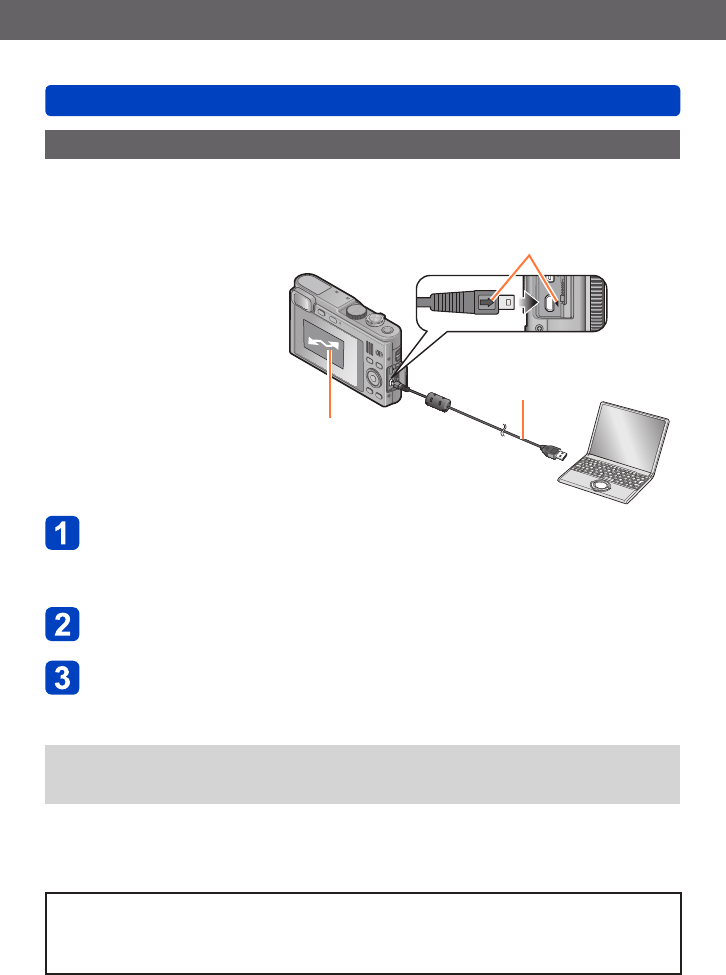 1

2

3