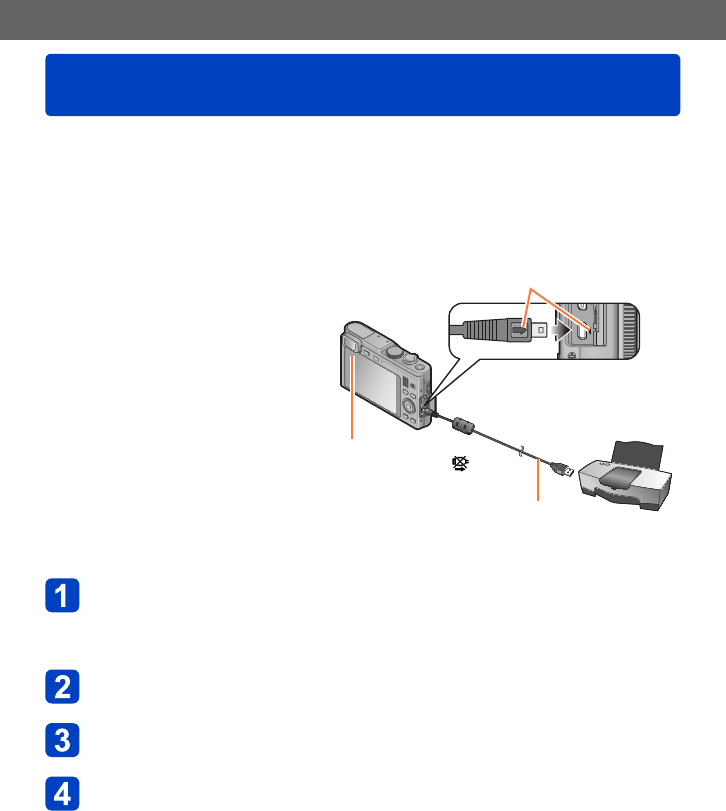 1

2

3

4