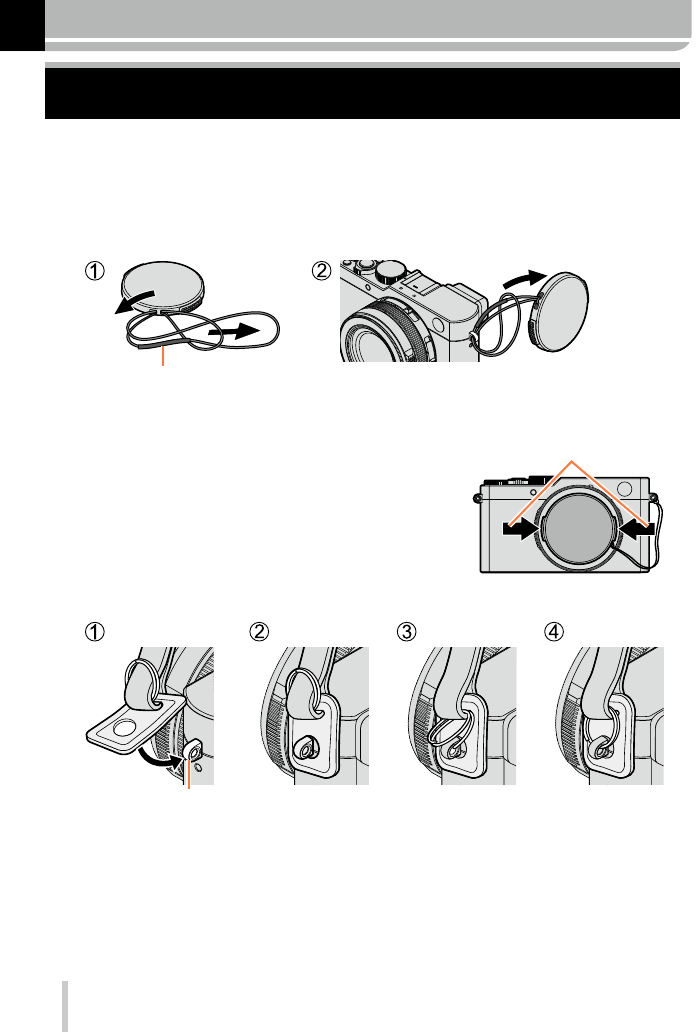 ①

②

①

②

③

④