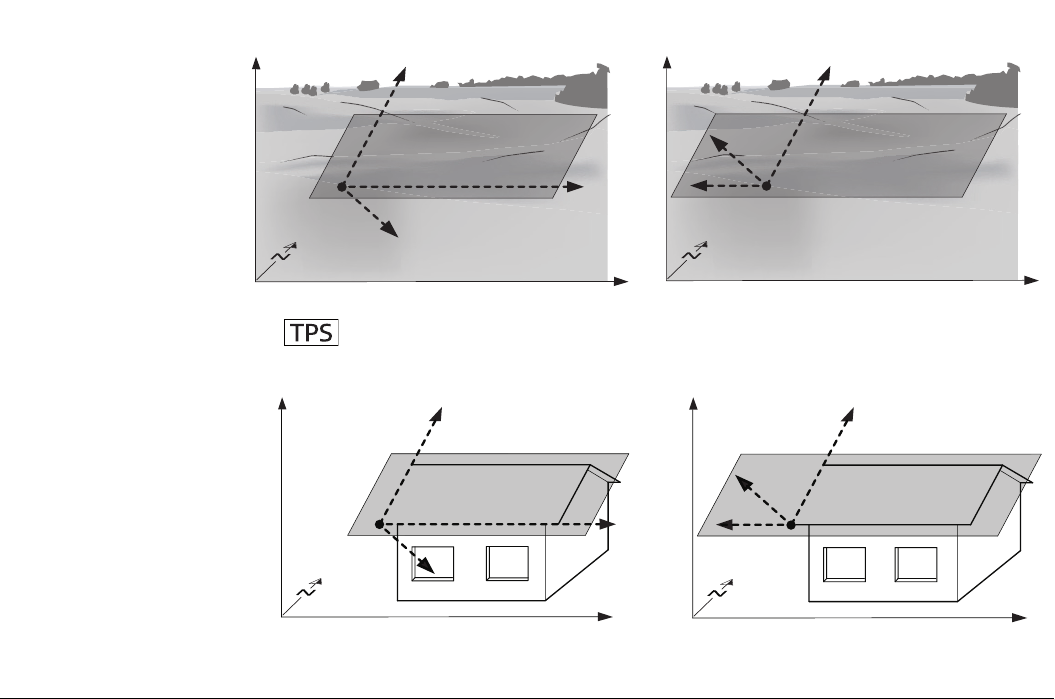 TPS