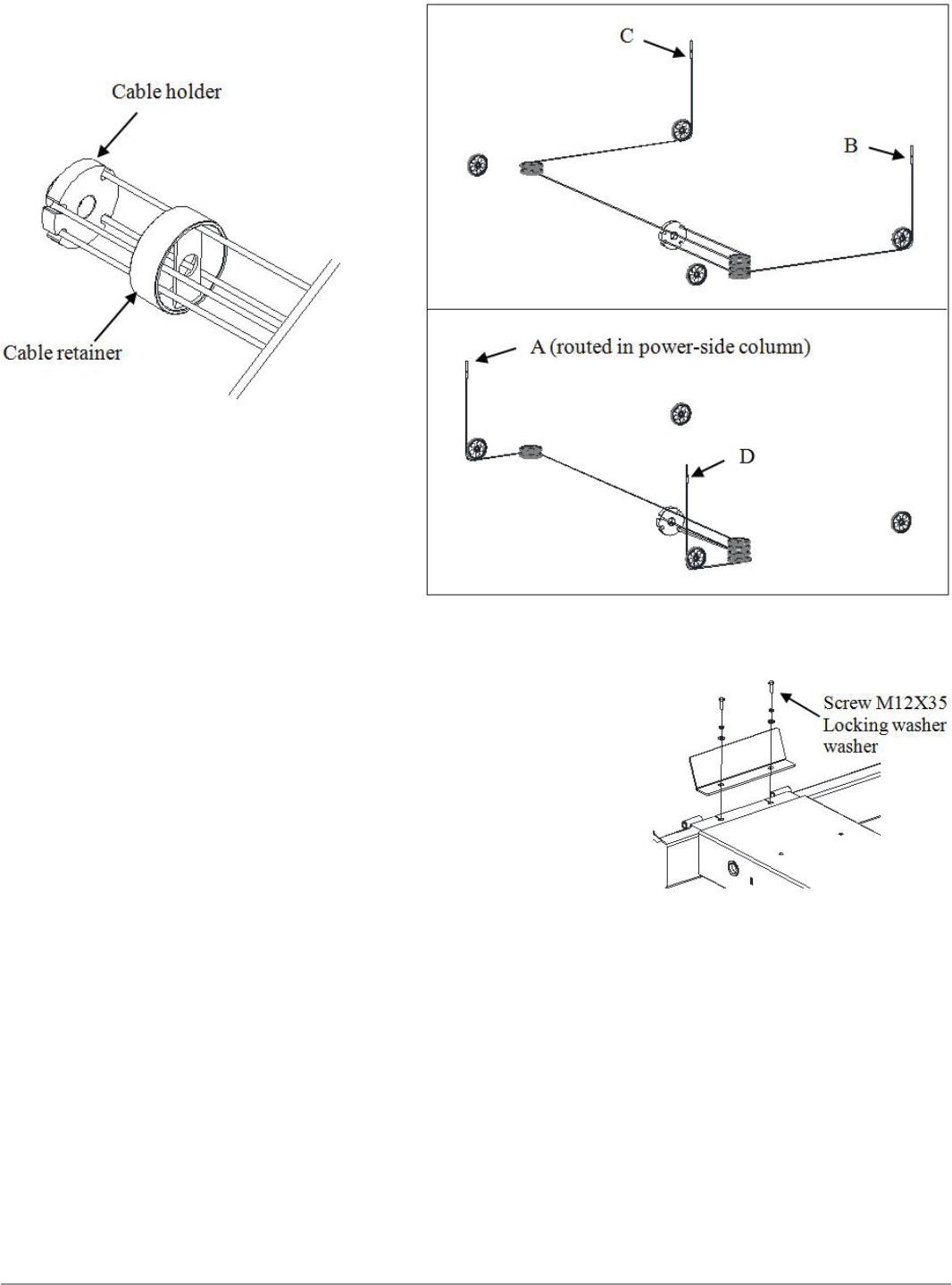 Cable holder

Cable retainer

C

B

A (routed in power-side column)

D

Screw M12X35
Locking washer
washer