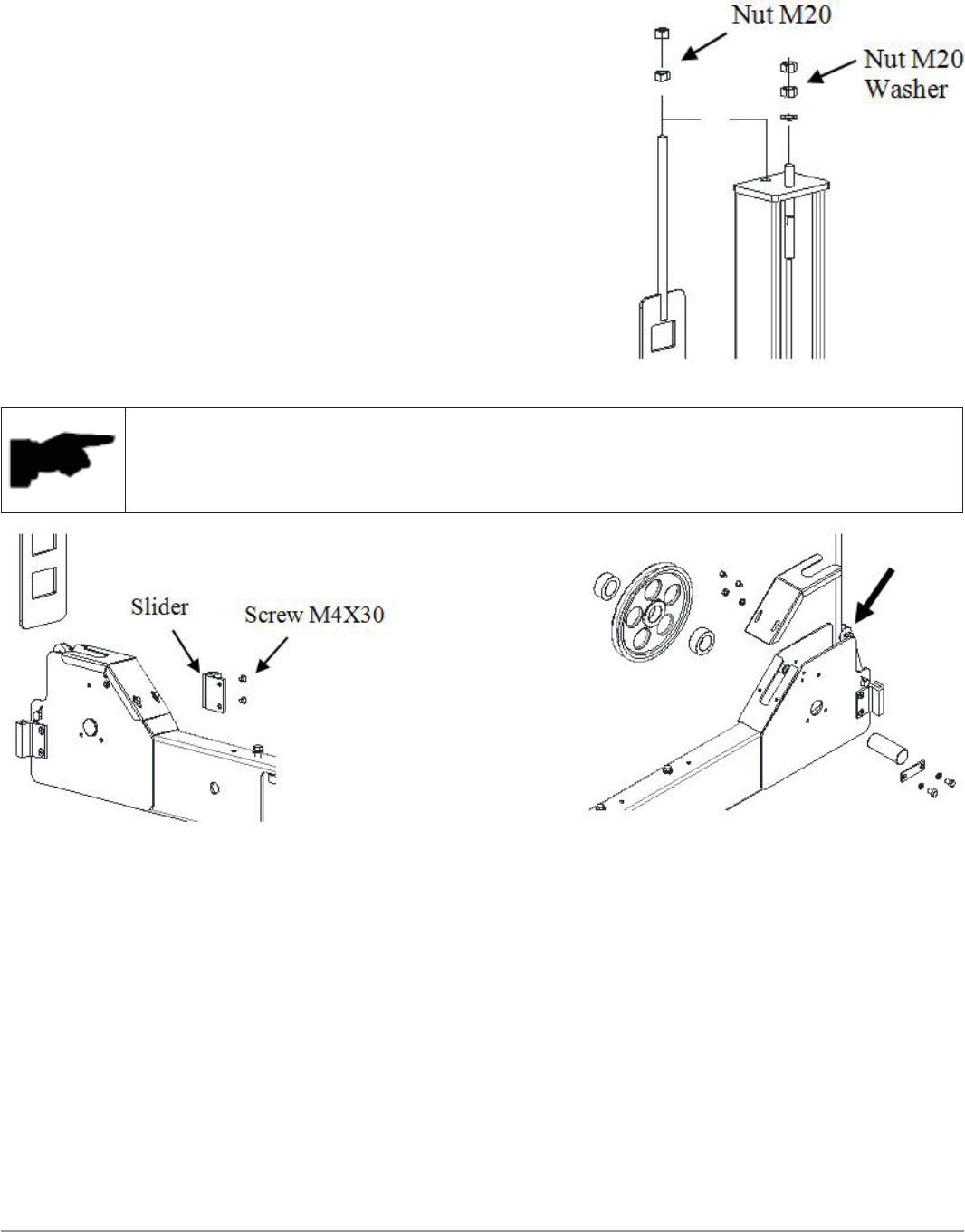 Nut M20

Nut M20
Washer

Slider

Screw M4X30