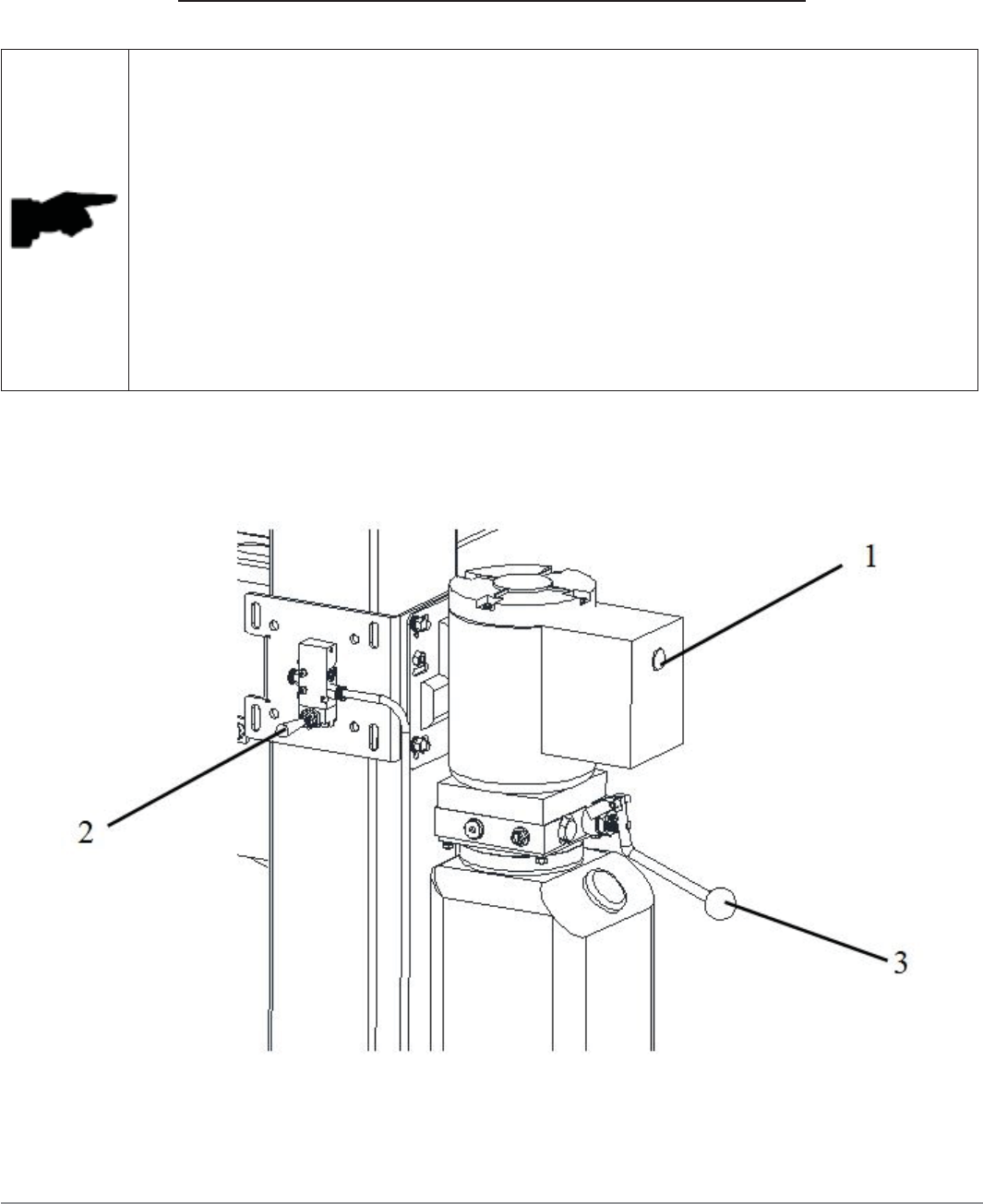 1

2

3