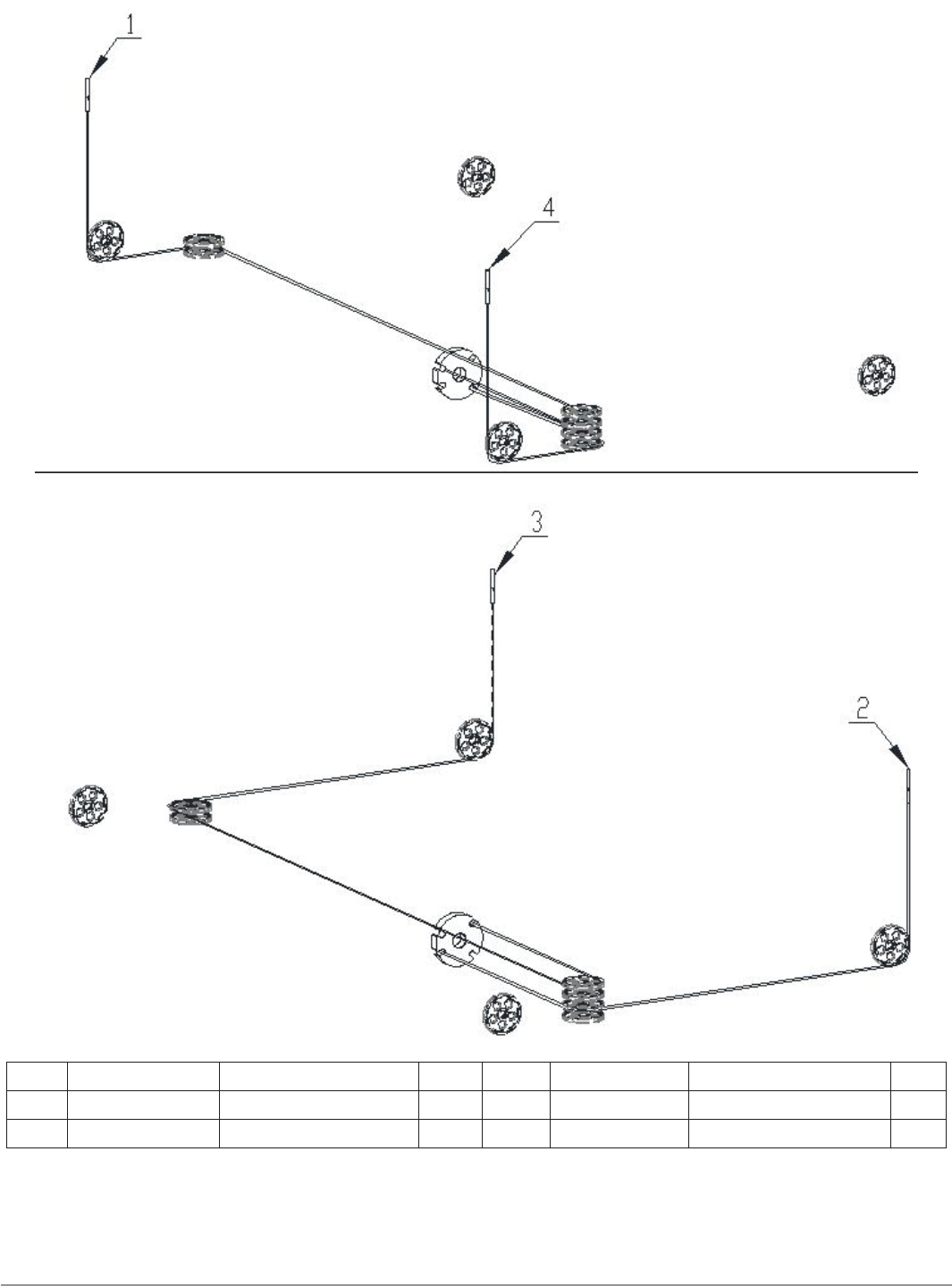 1

4

3

2