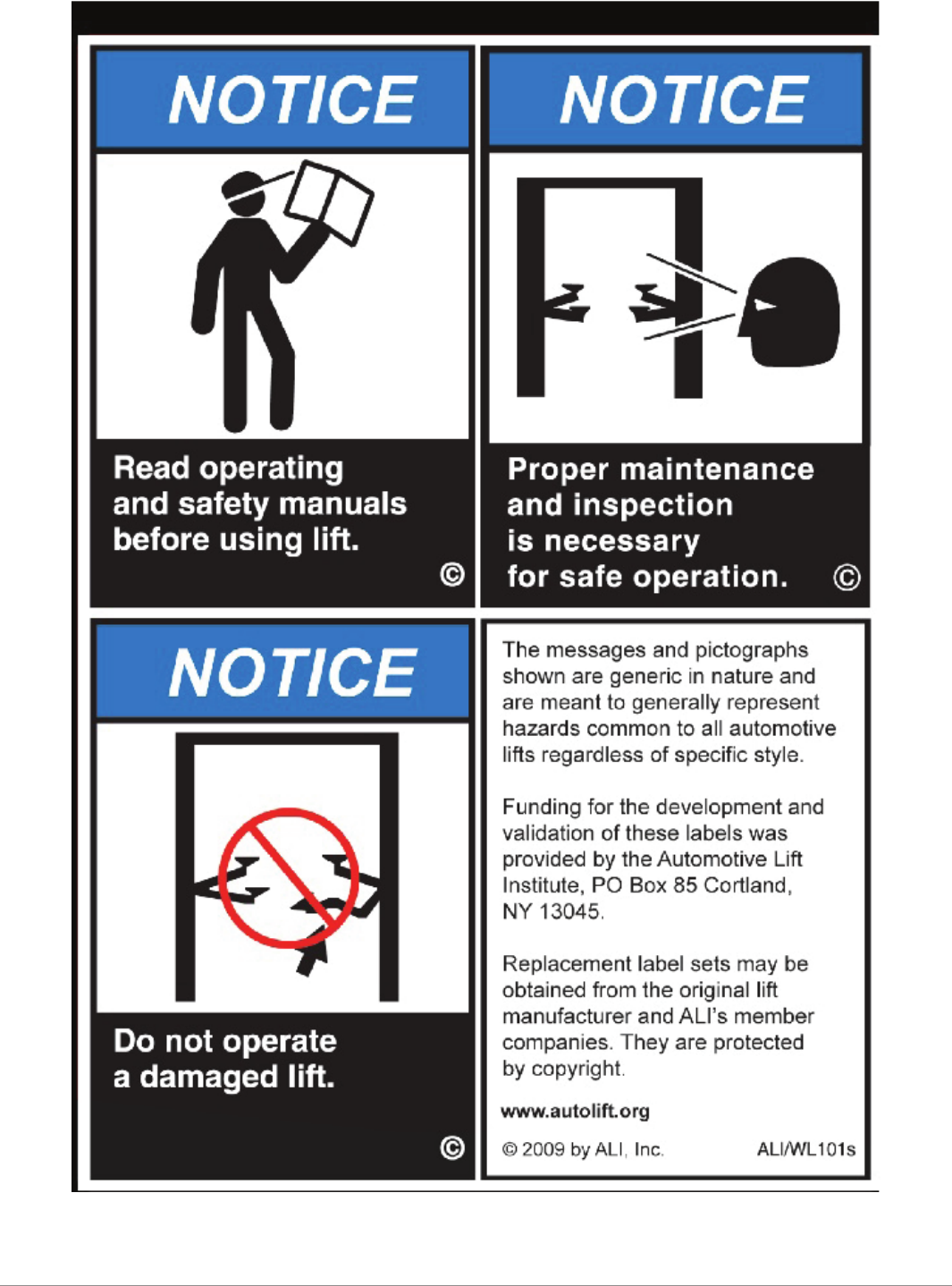 NOTICE

Read operating and safety manuals before using lift.

©

NOTICE

Proper maintenance and inspection is necessary for safe operation.

©

NOTICE

Do not operate a damaged lift.

©

The messages and pictographs shown are generic in nature and are meant to generally represent hazards common to all automotive lifts regardless of specific style.

Funding for the development and validation of these labels was provided by the Automotive Lift Institute, PO Box 85 Cortland, NY 13045.

Replacement label sets may be obtained from the original lift manufacturer and ALI's member companies. They are protected by copyright.

www.autolift.org

© 2009 by ALI, Inc.

ALI/WL101s