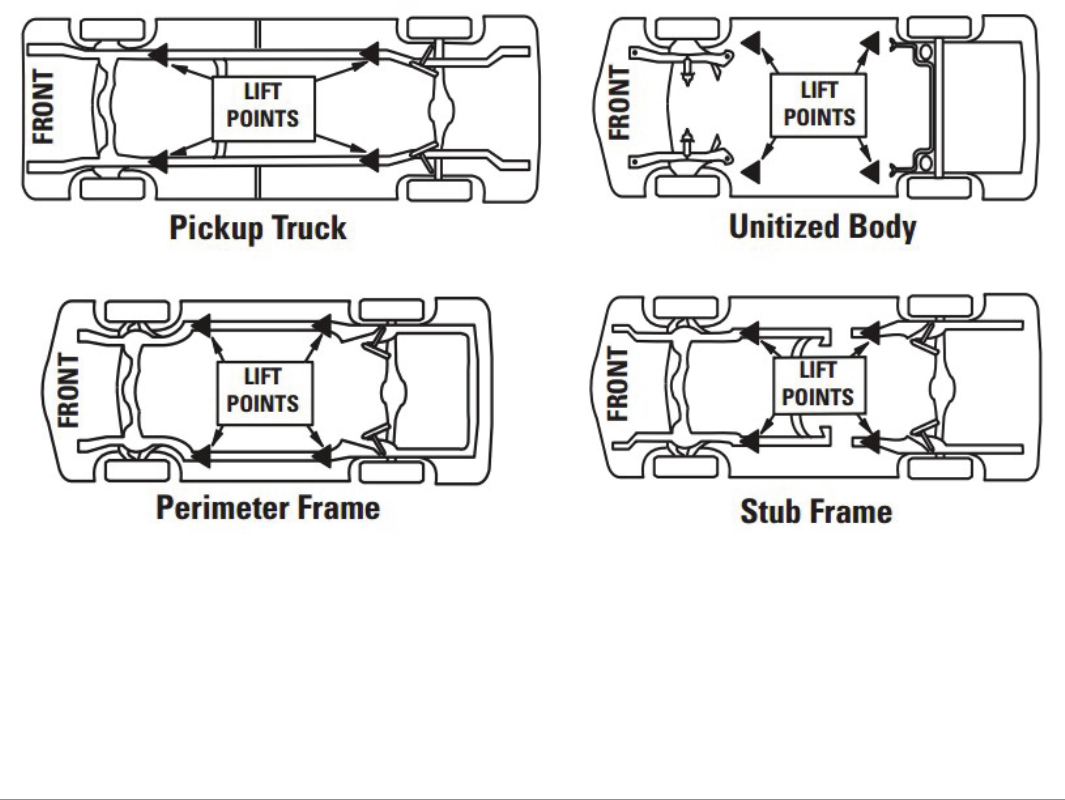 FRONT
LIFT POINTS
Pickup Truck

FRONT
LIFT POINTS
Unitized Body

FRONT
LIFT POINTS
Perimeter Frame

FRONT
LIFT POINTS
Stub Frame