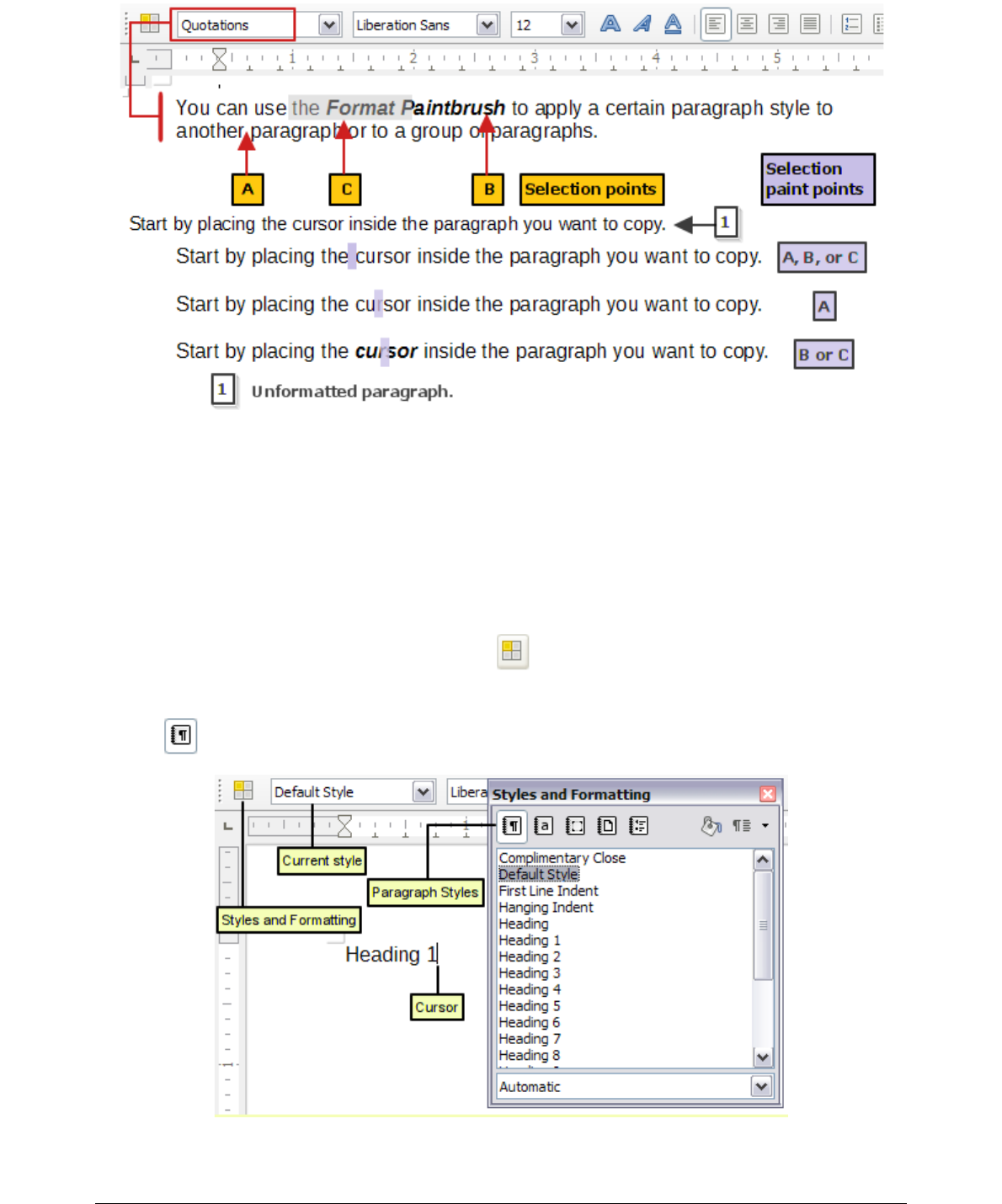 Quotations
Liberation Sans
12

1 2 3 4 5

You can use the Format Paintbrush to apply a certain paragraph style to another paragraph or to a group of paragraphs.

A
C
B
Selection points
Selection paint points

Start by placing the cursor inside the paragraph you want to copy.
1

Start by placing the cursor inside the paragraph you want to copy.
A, B, or C

Start by placing the cursor inside the paragraph you want to copy.
A

Start by placing the cursor inside the paragraph you want to copy.
B or C

1 Unformatted paragraph.

Default Style
Libera
Styles and Formatting
Current style
Paragraph Styles
Styles and Formatting
Heading 1
Cursor
Complimentary Close
Default Style
First Line Indent
Hanging Indent
Heading
Heading 1
Heading 2
Heading 3
Heading 4
Heading 5
Heading 6
Heading 7
Heading 8
Automatic