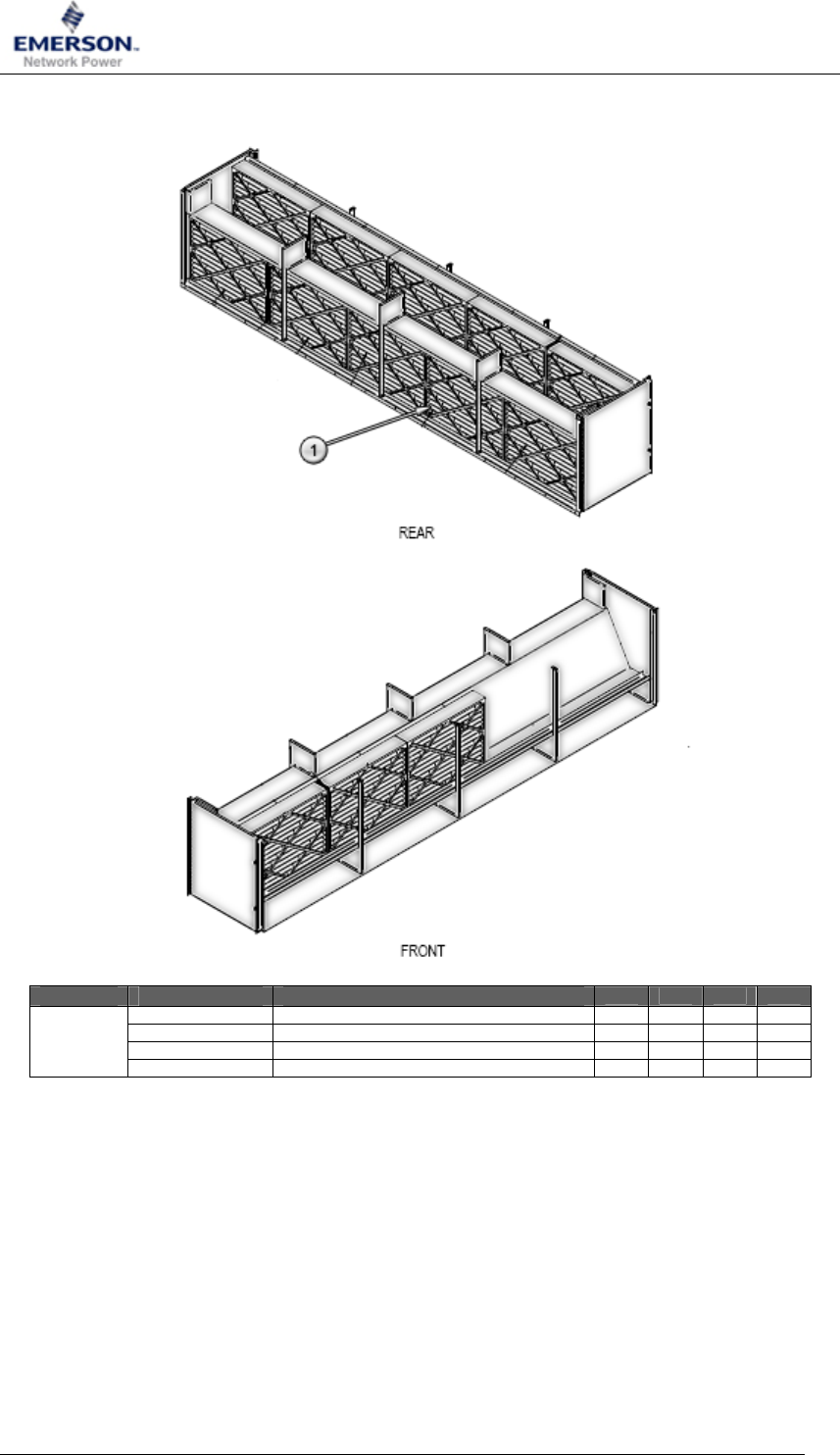 EMERSON.
Network Power

1

REAR

FRONT