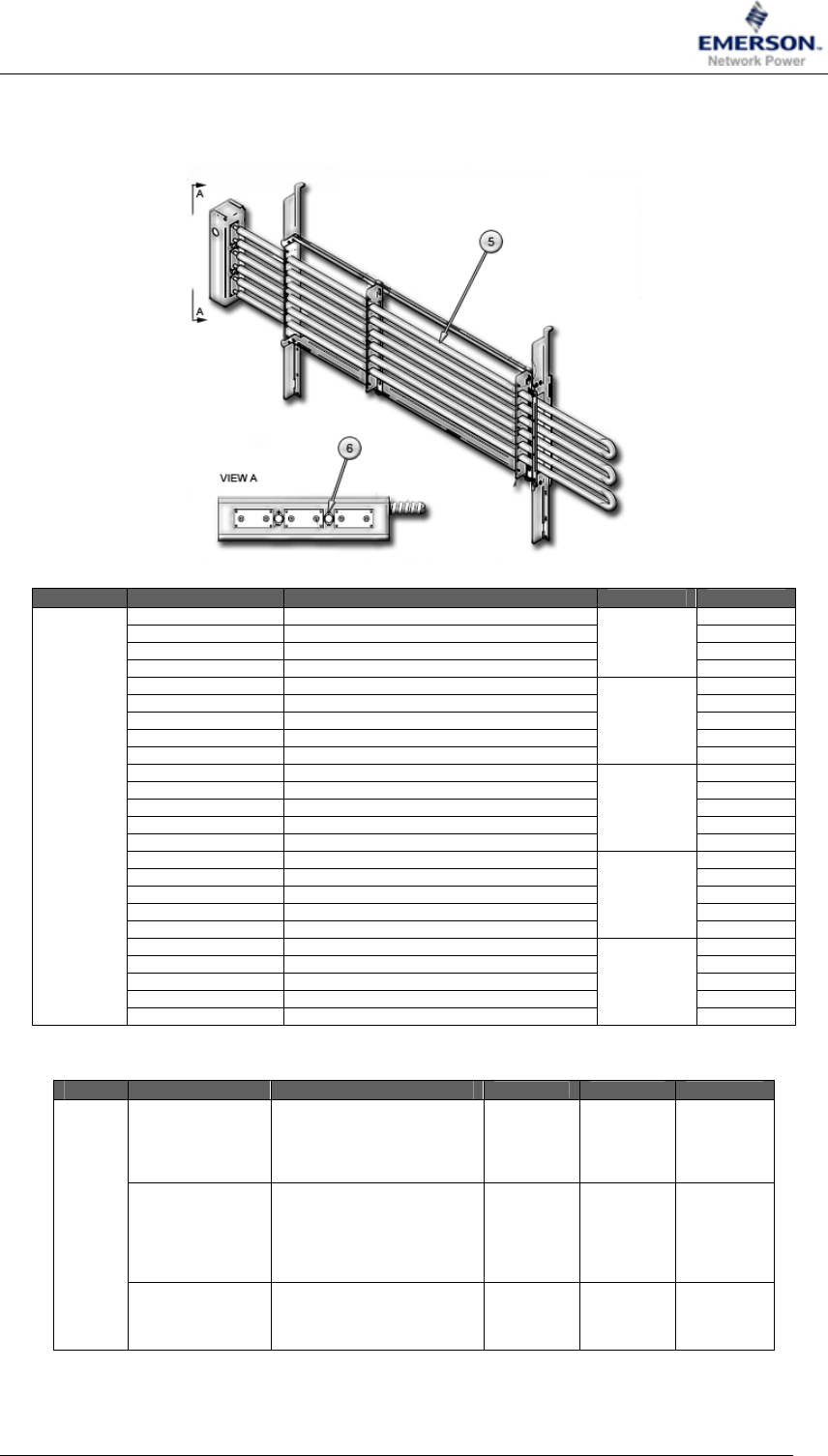 EMERSON
Network Power

A

A

5

6

VIEW A