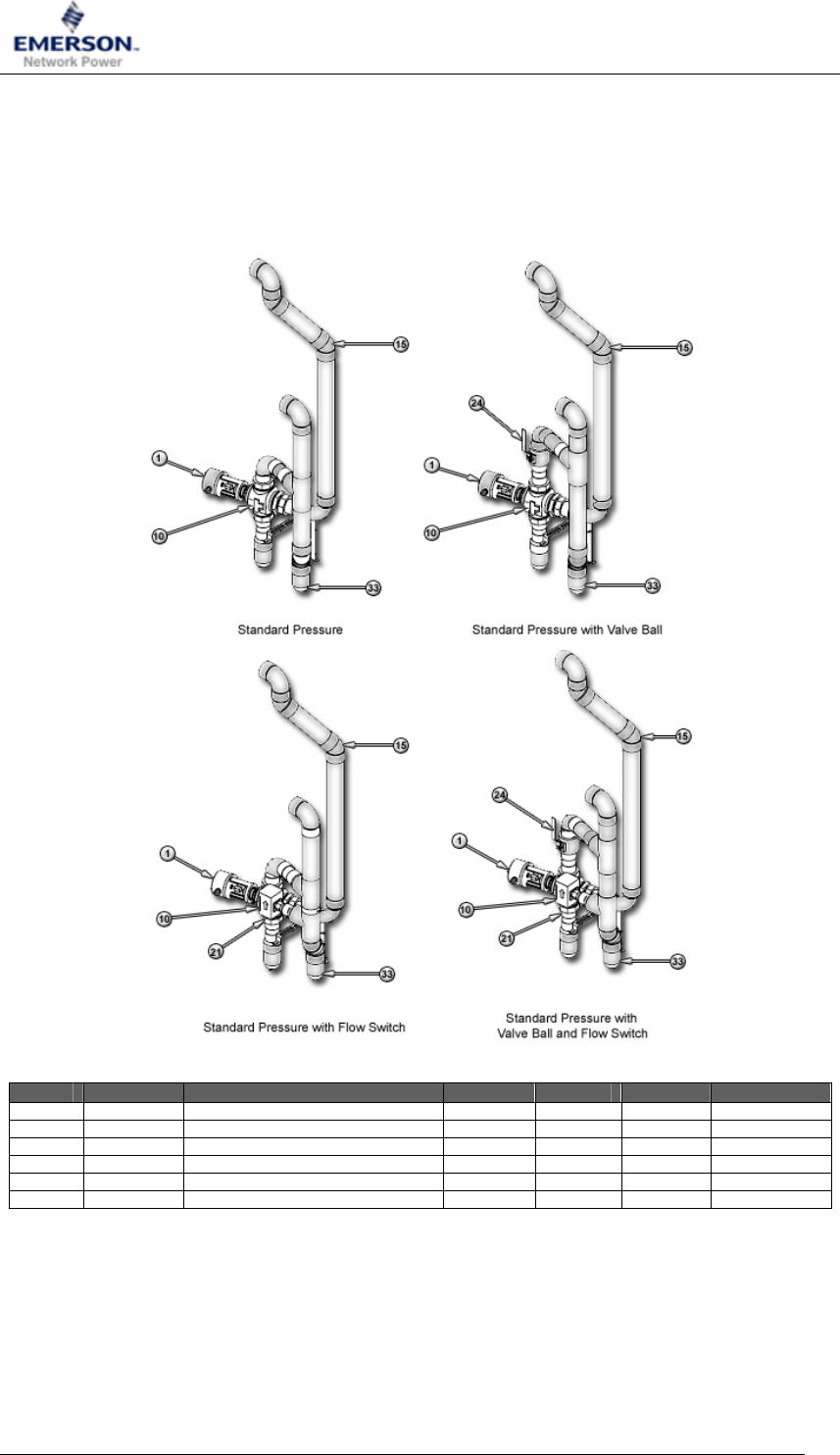 EMERSON.
Network Power

15
1
10
33
Standard Pressure

15
24
1
10
33
Standard Pressure with Valve Ball

15
1
10
21
33
Standard Pressure with Flow Switch

15
24
1
10
21
33
Standard Pressure with Valve Ball and Flow Switch