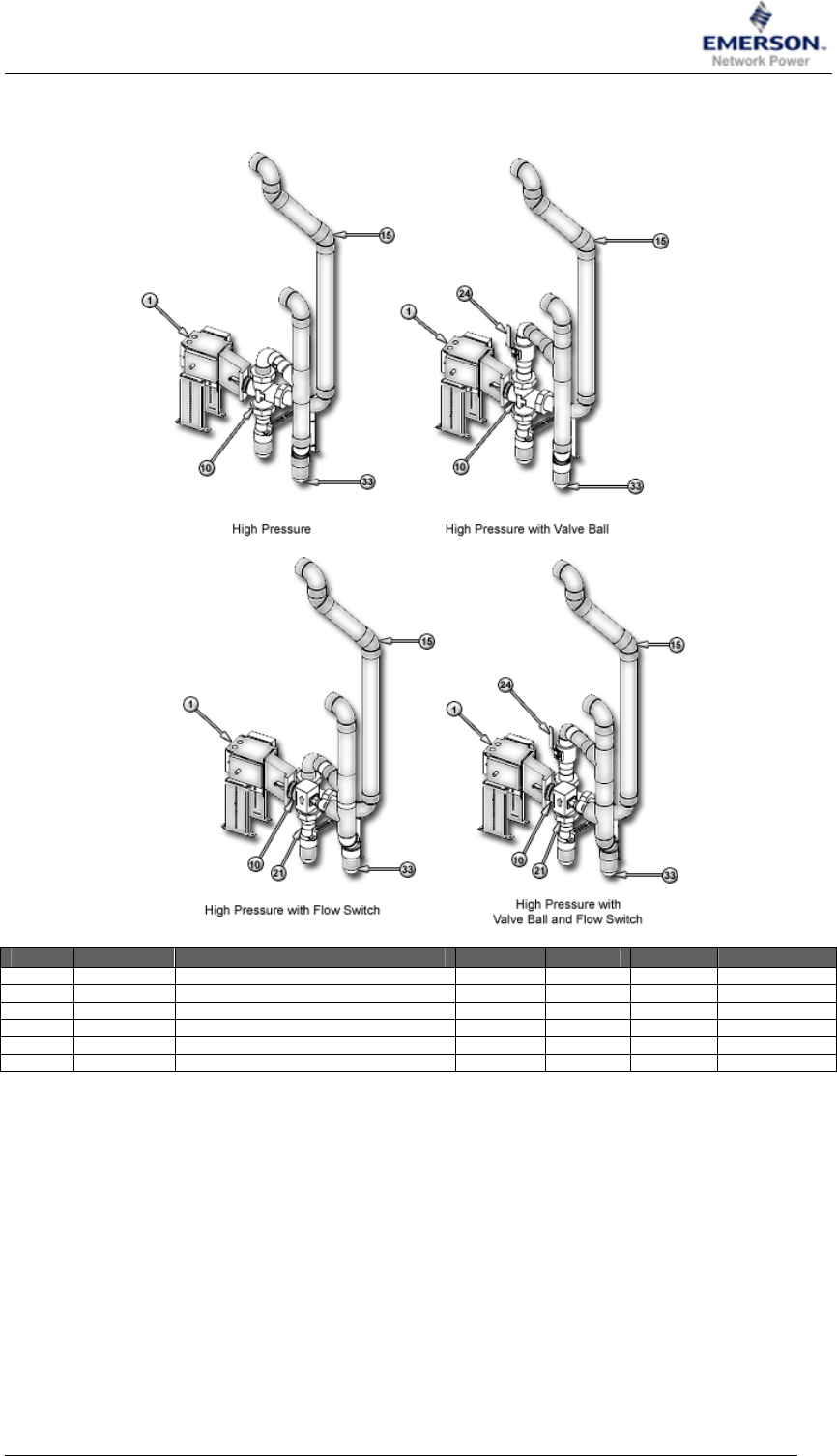 EMERSON.
Network Power

15
1
10
33
High Pressure

15
24
1
10
33
High Pressure with Valve Ball

15
1
10
21
33
High Pressure with Flow Switch

15
24
1
10
21
33
High Pressure with Valve Ball and Flow Switch