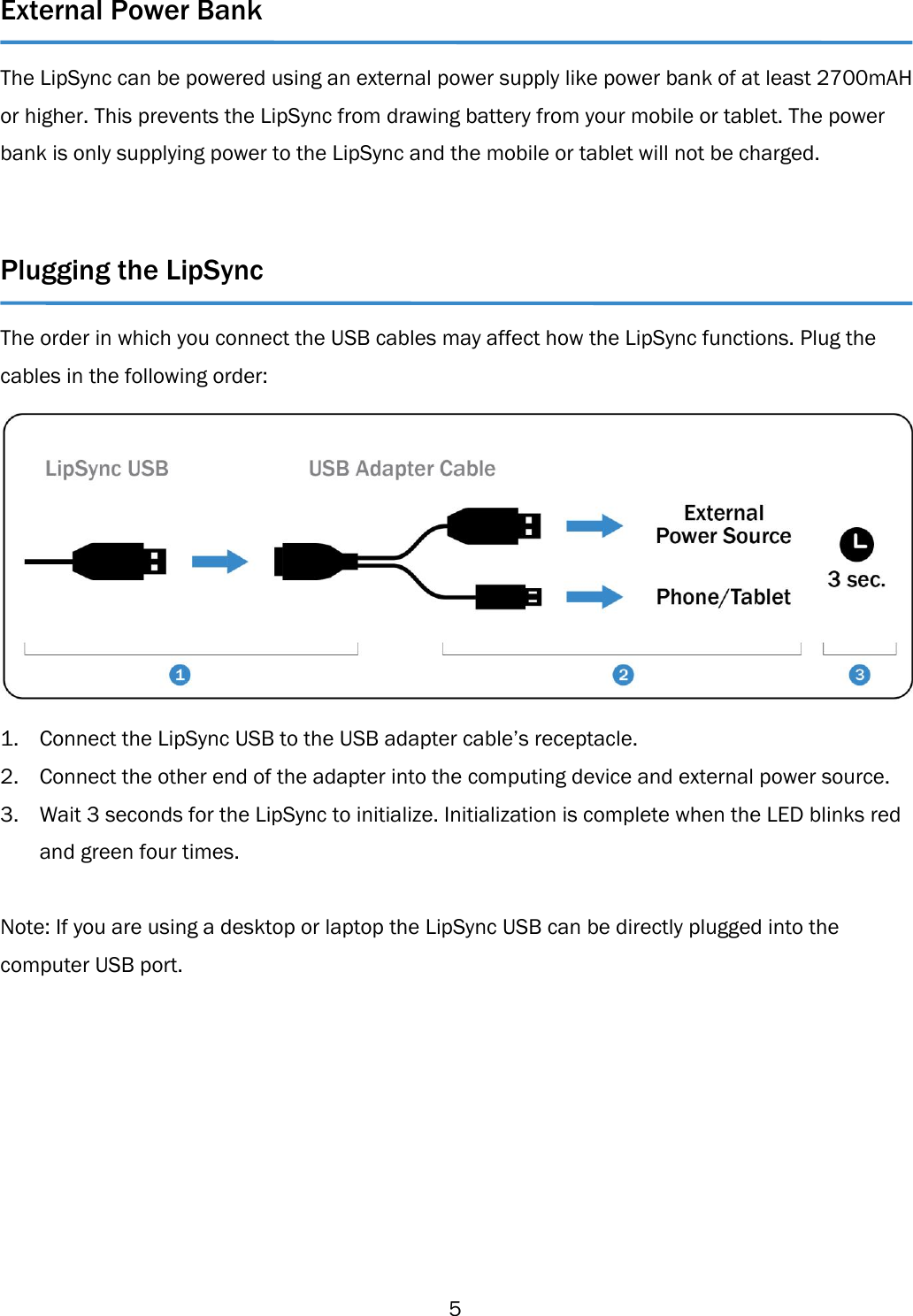 External Power Bank

The LipSync can be powered using an external power supply like power bank of at least 2700mAH or higher. This prevents the LipSync from drawing battery from your mobile or tablet. The power bank is only supplying power to the LipSync and the mobile or tablet will not be charged.

Plugging the LipSync

The order in which you connect the USB cables may affect how the LipSync functions. Plug the cables in the following order:

LipSync USB

USB Adapter Cable

External Power Source

Phone/Tablet

3 sec.

1

2

3

1. Connect the LipSync USB to the USB adapter cable's receptacle.
2. Connect the other end of the adapter into the computing device and external power source.
3. Wait 3 seconds for the LipSync to initialize. Initialization is complete when the LED blinks red and green four times.

Note: If you are using a desktop or laptop the LipSync USB can be directly plugged into the computer USB port.

5