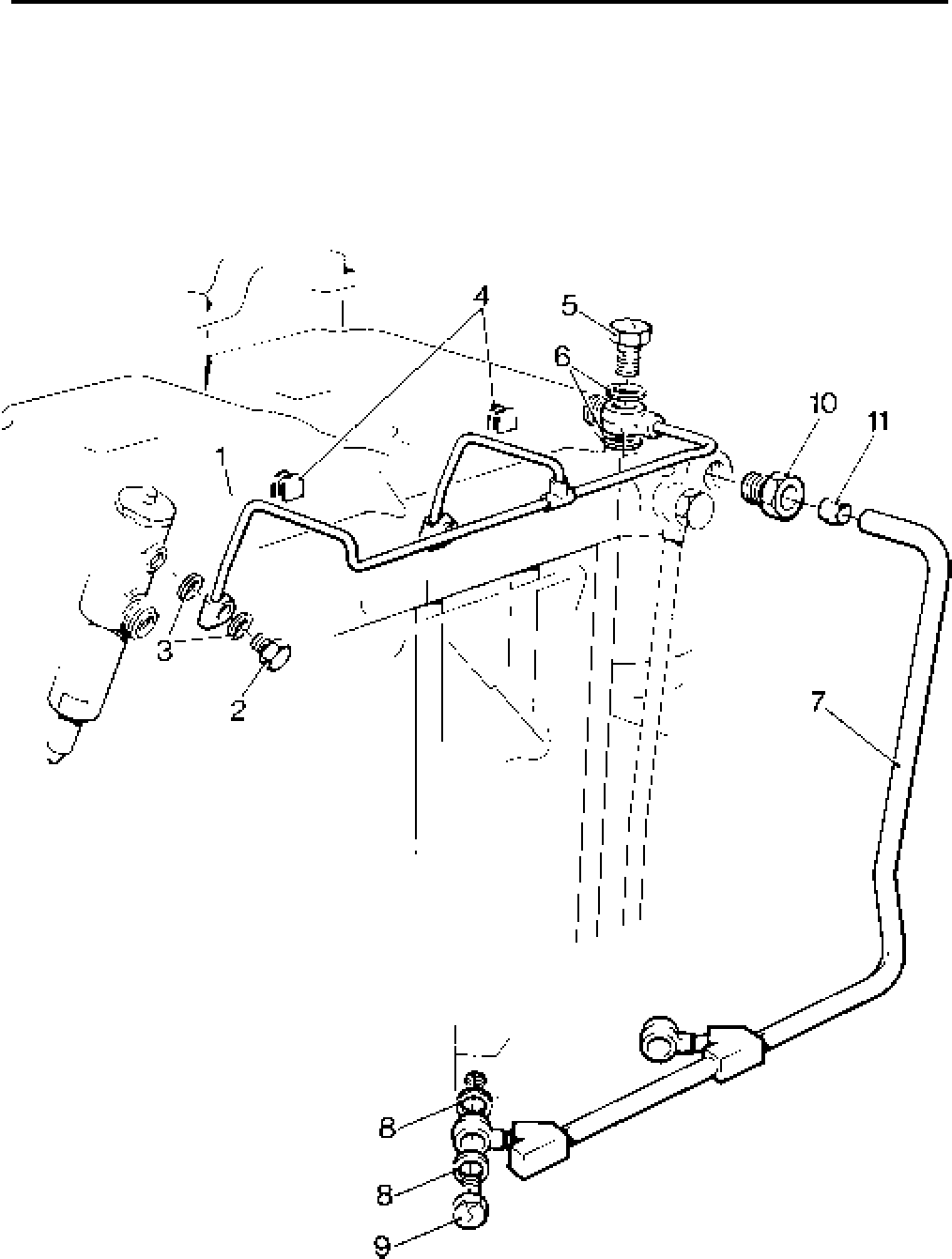 4
5
6
10
11
1
3
2
7
8
8
9