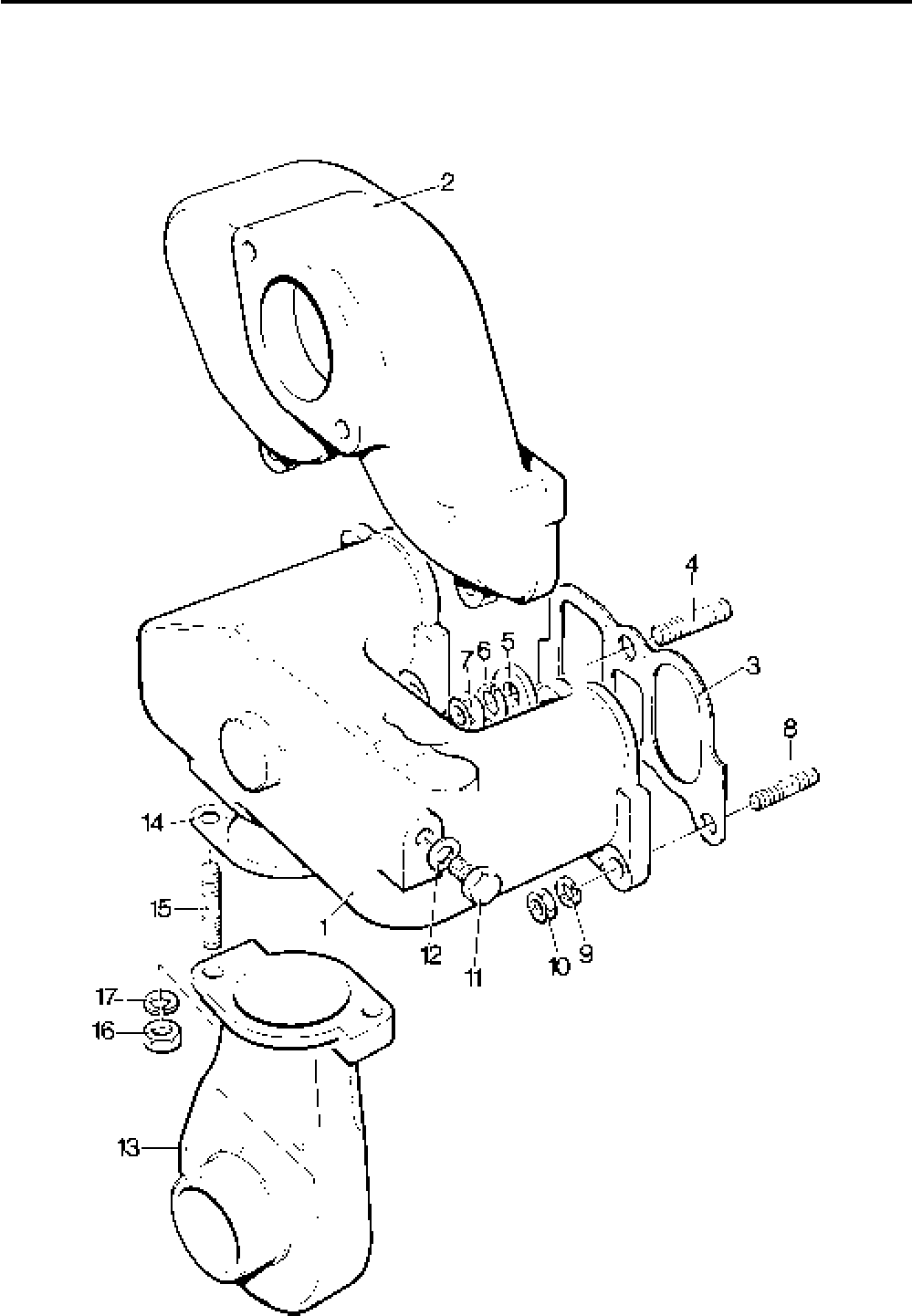 2
4
7 6 5
3
8
14
15
1
12
11
10
9
17
16
13