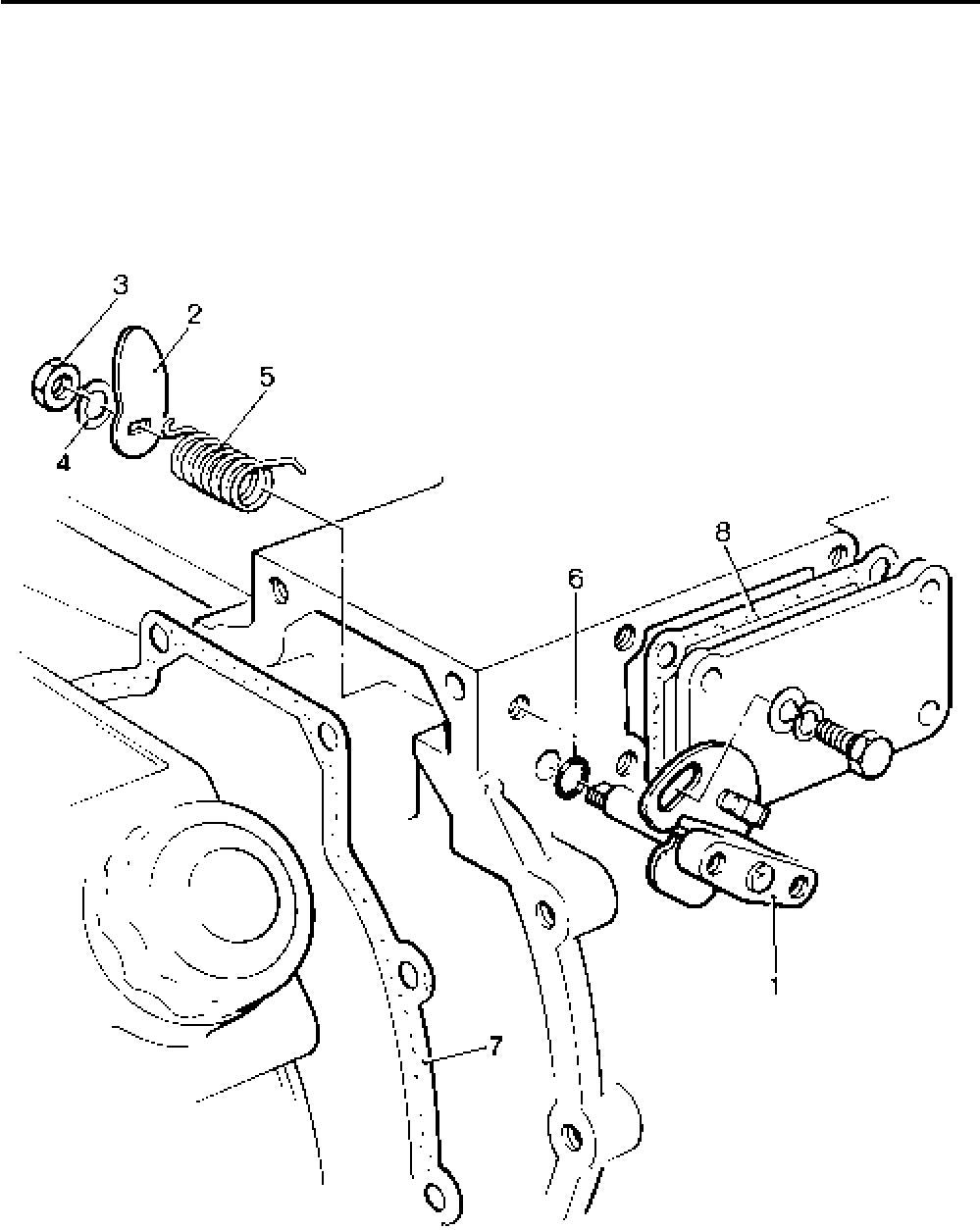 3
2
5
4
8
6
1
7