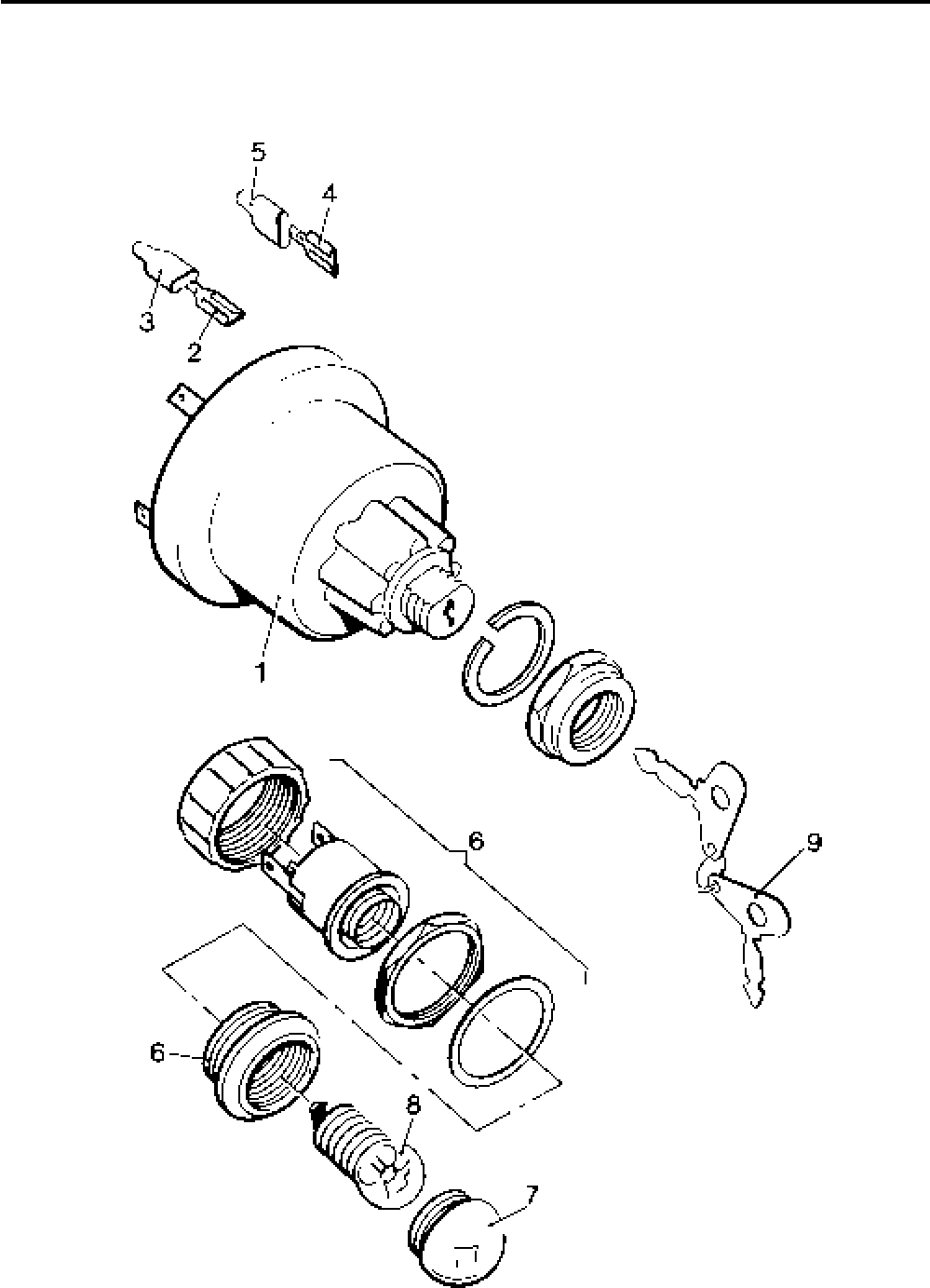 5
4
3
2
1
6
9
6
8
7