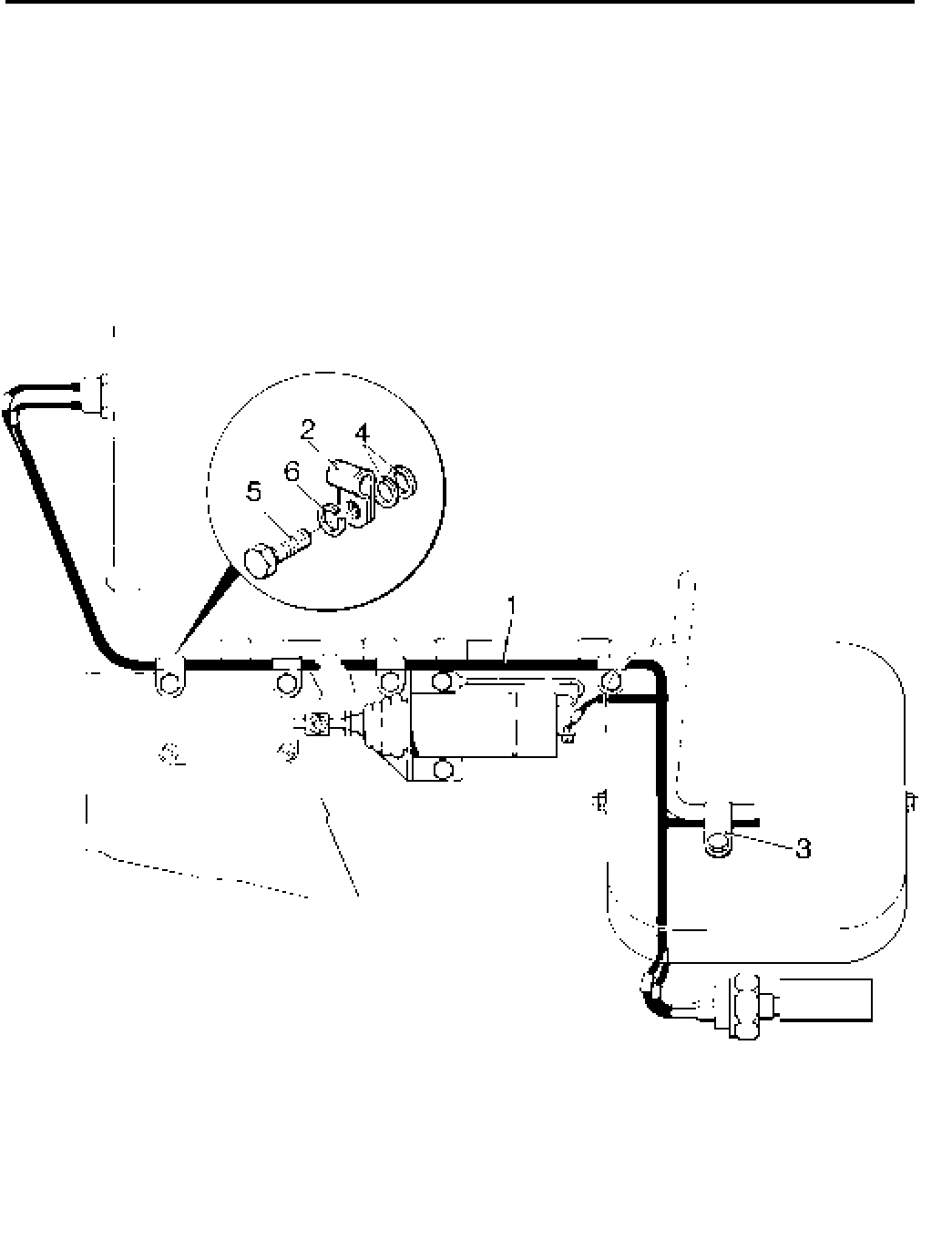 2
4
6
5
1
3