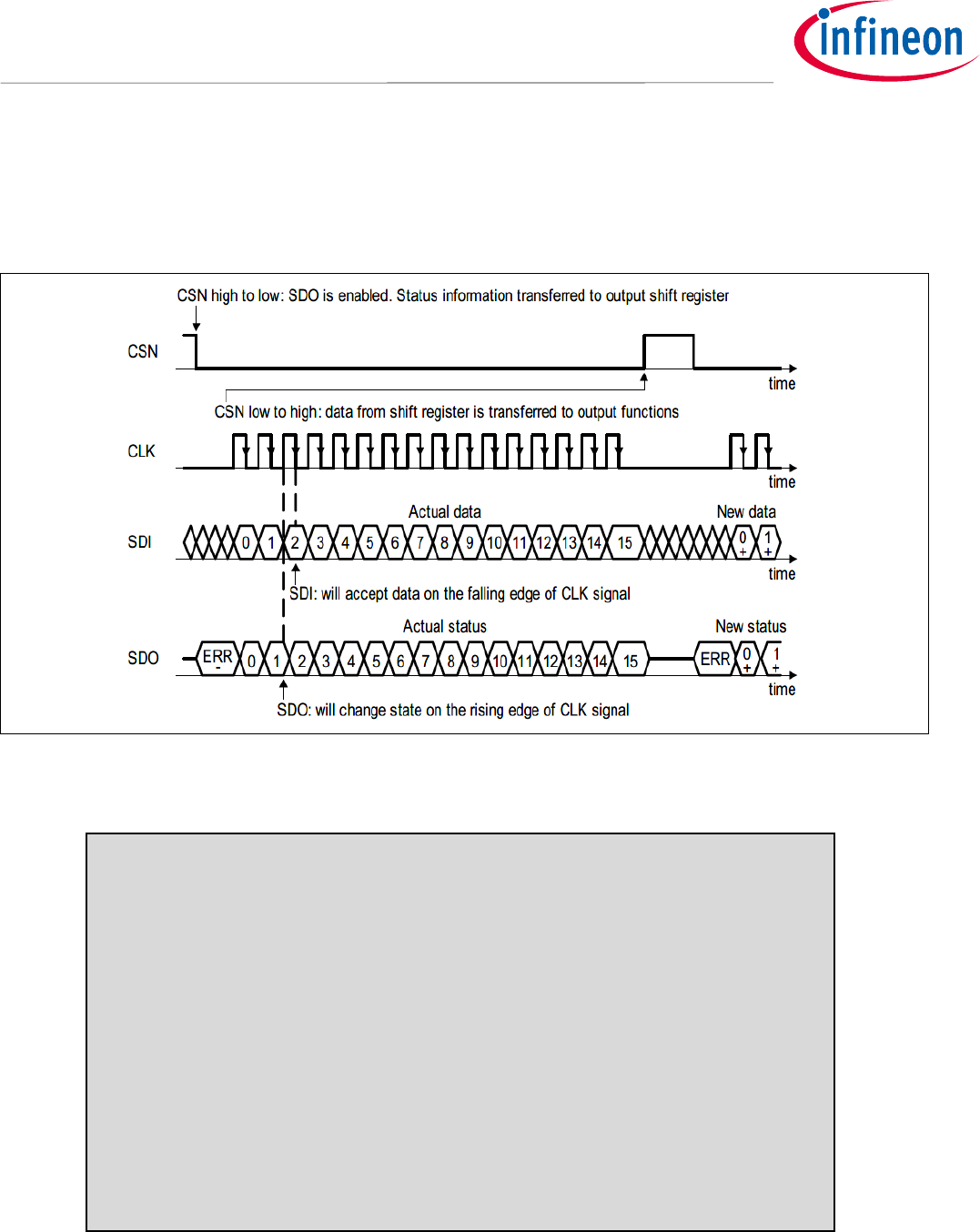 infineon

CSN high to low: SDO is enabled. Status information transferred to output shift register

CSN

time

CSN low to high: data from shift register is transferred to output functions

CLK

time

Actual data

New data

SDI

0 1 2 3 4 5 6 7 8 9 10 11 12 13 14 15

0 + 1 +

time

SDI: will accept data on the falling edge of CLK signal

Actual status

New status

SDO

ERR - 0 1 2 3 4 5 6 7 8 9 10 11 12 13 14 15

ERR 0 + 1 +

time

SDO: will change state on the rising edge of CLK signal