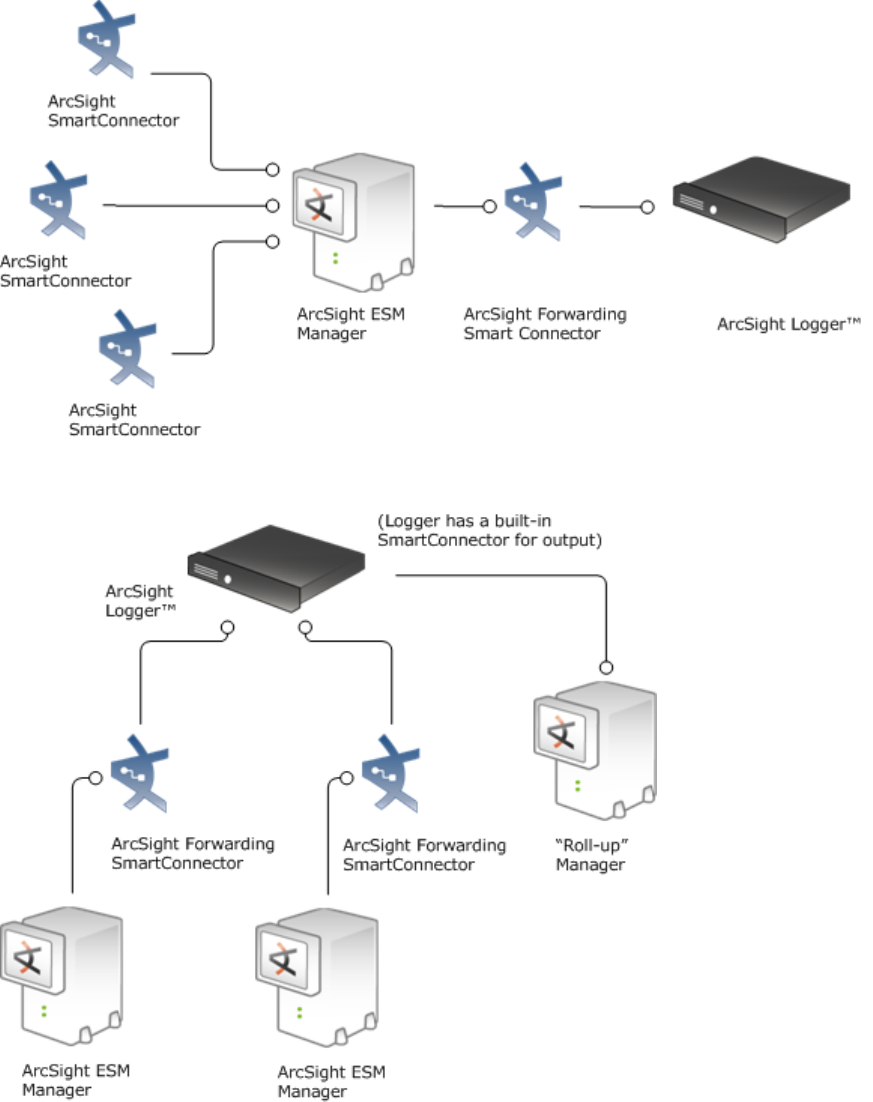 ArcSight SmartConnector

ArcSight SmartConnector

ArcSight SmartConnector

ArcSight ESM Manager

ArcSight Forwarding Smart Connector

ArcSight Logger™

(Logger has a built-in SmartConnector for output)

ArcSight Logger™

ArcSight Forwarding SmartConnector

ArcSight Forwarding SmartConnector

"Roll-up" Manager

ArcSight ESM Manager

ArcSight ESM Manager