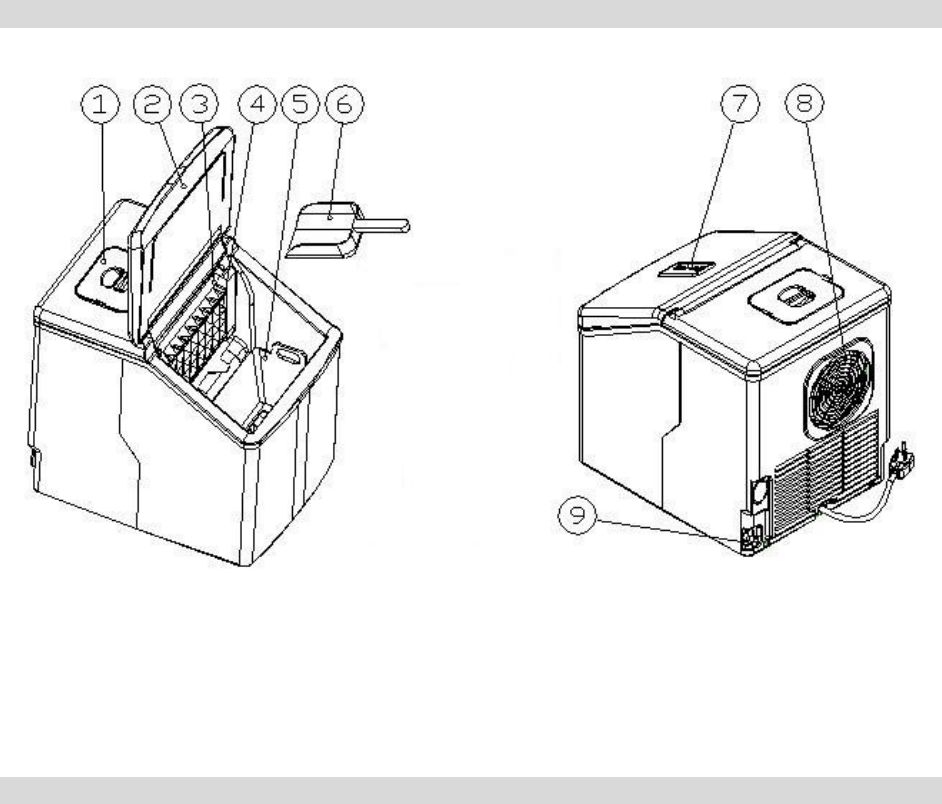 1
2
3
4
5
6
7
8
9