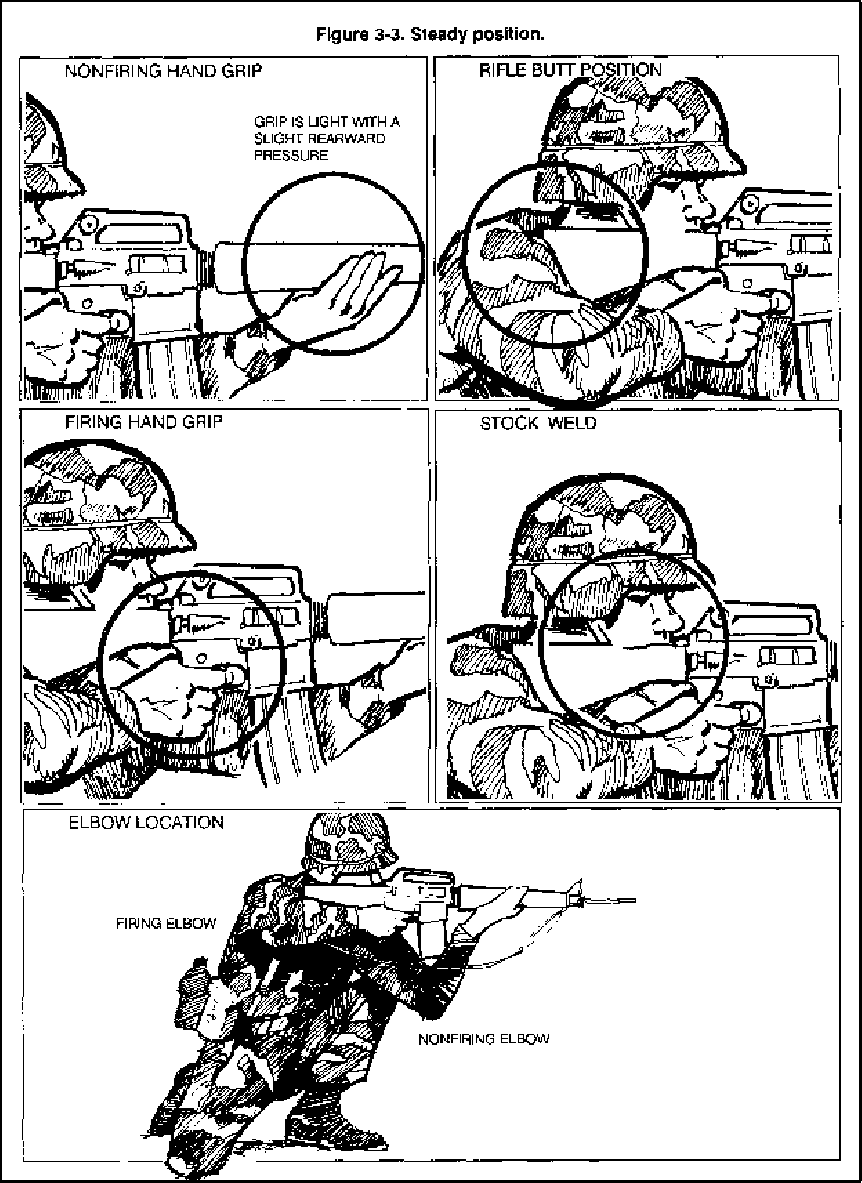 Figure 3-3. Steady position.

NONFIRING HAND GRIP

GRIP IS LIGHT WITH A SLIGHT REARWARD PRESSURE

RIFLE BUTT POSITION

FIRING HAND GRIP

STOCK WELD

ELBOW LOCATION

FIRING ELBOW

NONFIRING ELBOW