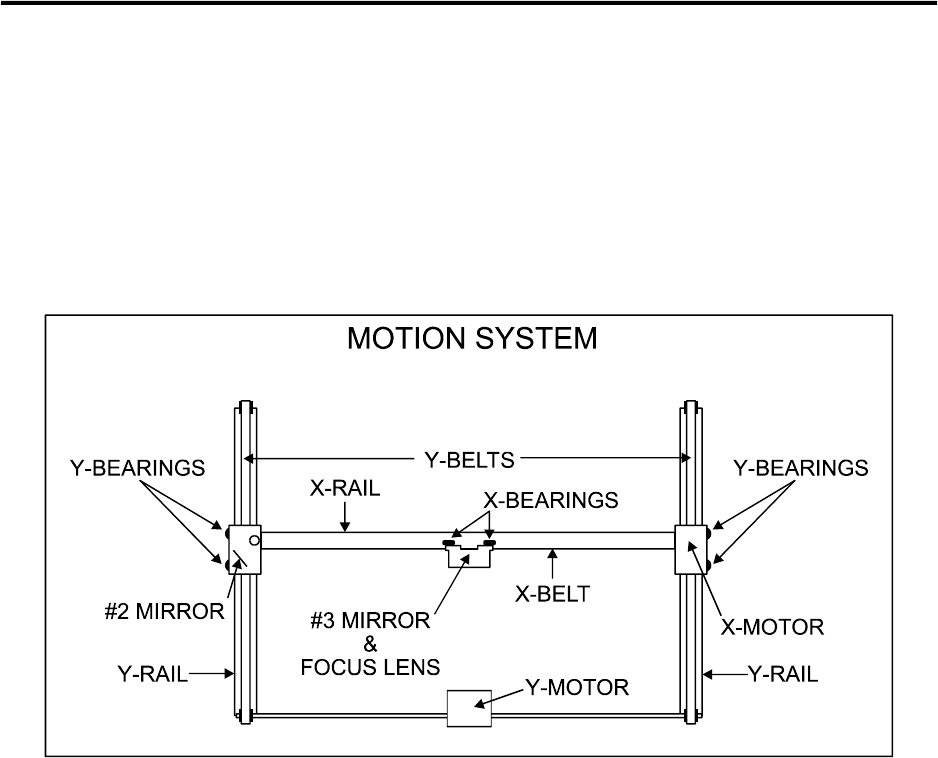 MOTION SYSTEM

Y-BEARINGS

Y-BELTS

Y-BEARINGS

X-RAIL

X-BEARINGS

X-BELT

#2 MIRROR

#3 MIRROR
&
FOCUS LENS

X-MOTOR

Y-RAIL

Y-MOTOR

Y-RAIL