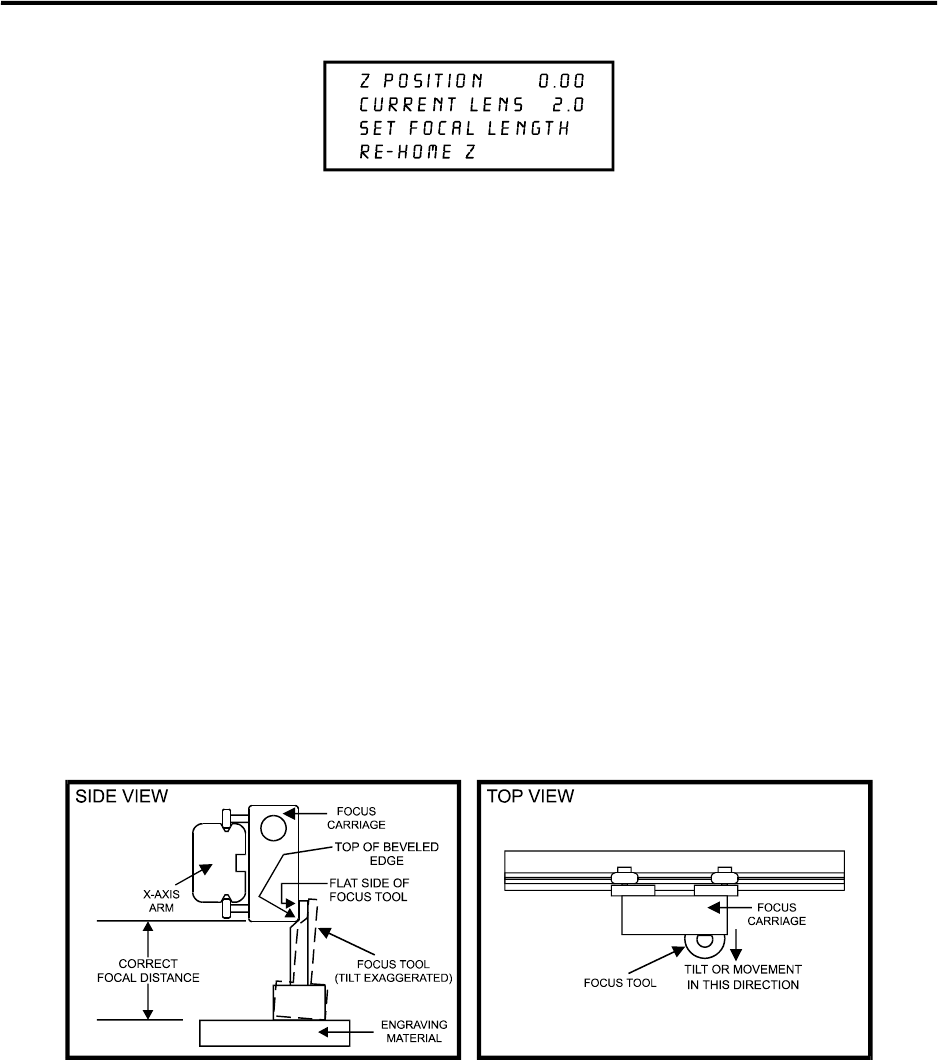 Z POSITION 0.00
CURRENT LENS 2.0
SET FOCAL LENGTH
RE-HOME Z

SIDE VIEW

FOCUS CARRIAGE

TOP OF BEVELED EDGE

X-AXIS ARM

FLAT SIDE OF FOCUS TOOL

CORRECT FOCAL DISTANCE

FOCUS TOOL (TILT EXAGGERATED)

ENGRAVING MATERIAL

TOP VIEW

FOCUS CARRIAGE

FOCUS TOOL

TILT OR MOVEMENT IN THIS DIRECTION