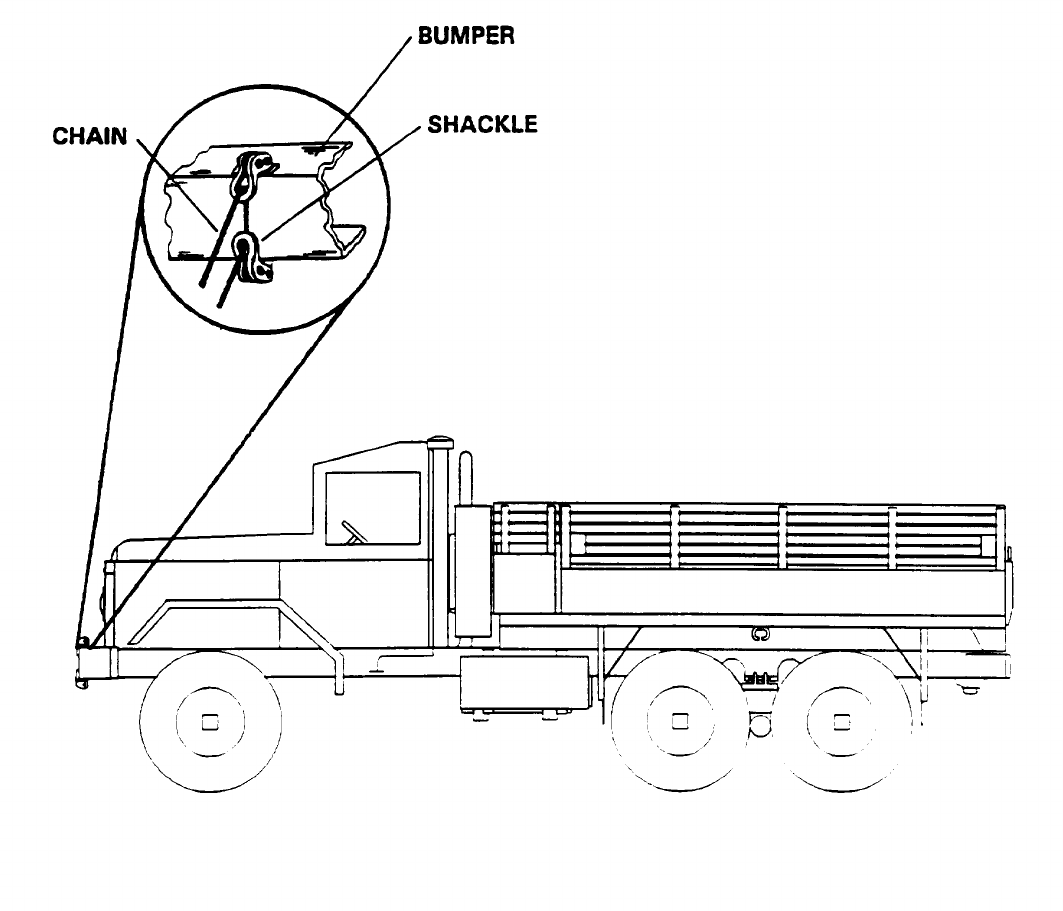 BUMPER
CHAIN
SHACKLE