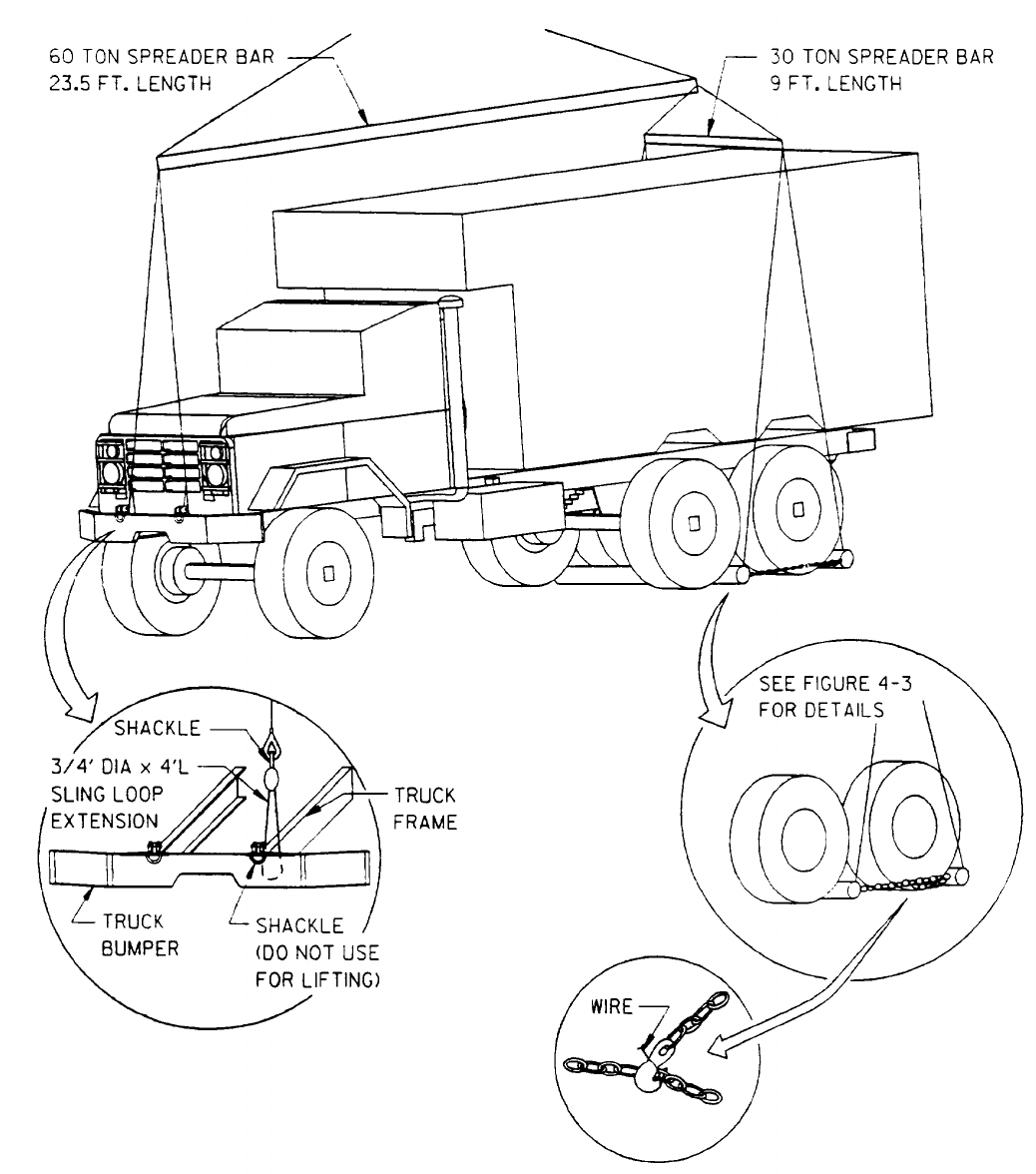 60 TON SPREADER BAR
23.5 FT. LENGTH

30 TON SPREADER BAR
9 FT. LENGTH

SHACKLE

3/4' DIA x 4'L
SLING LOOP
EXTENSION

TRUCK
FRAME

TRUCK
BUMPER

SHACKLE
(DO NOT USE
FOR LIFTING)

SEE FIGURE 4-3
FOR DETAILS

WIRE