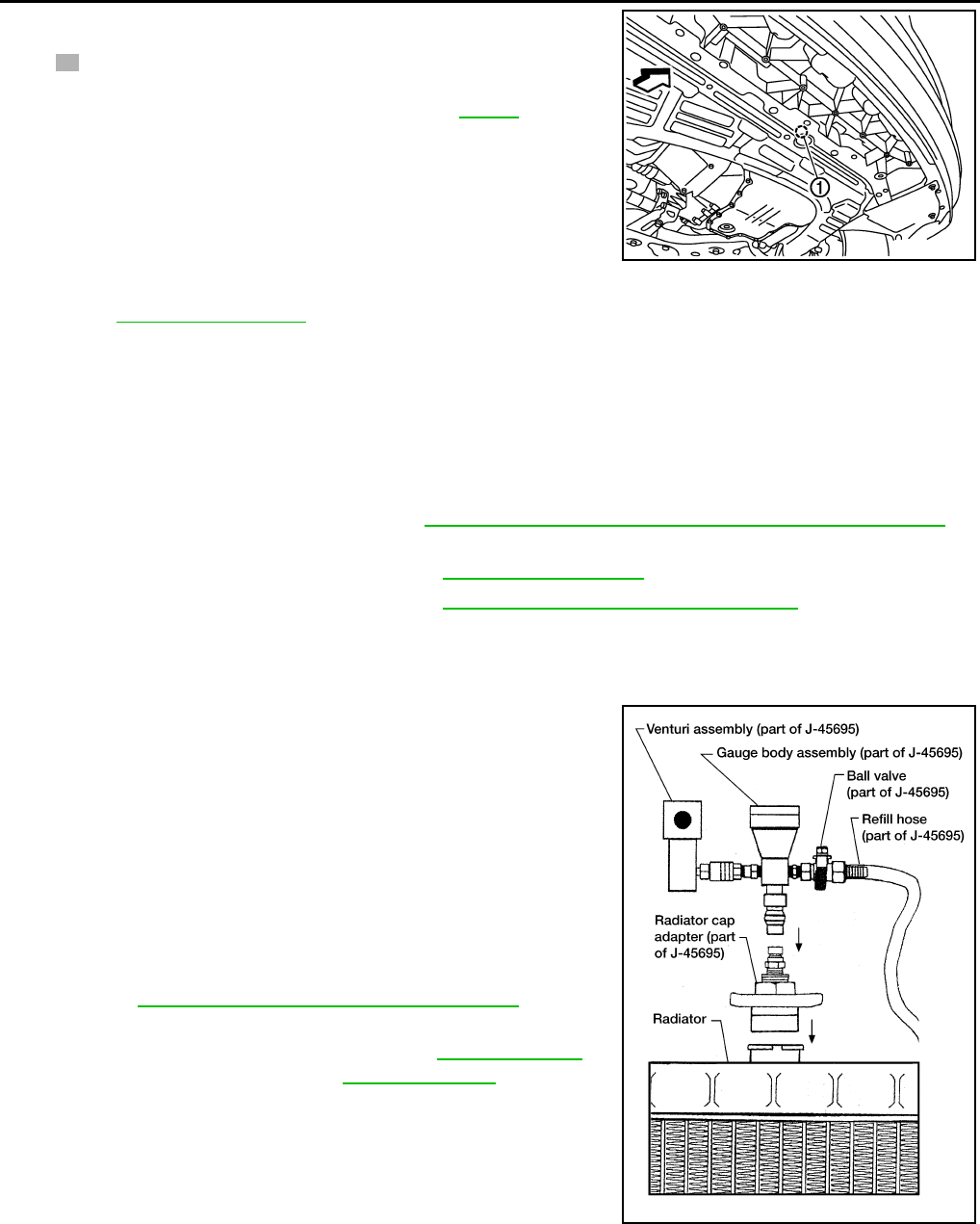 ①

Venturi assembly (part of J-45695)
Gauge body assembly (part of J-45695)
Ball valve
(part of J-45695)
Refill hose
(part of J-45695)
Radiator cap
adapter (part
of J-45695)
Radiator