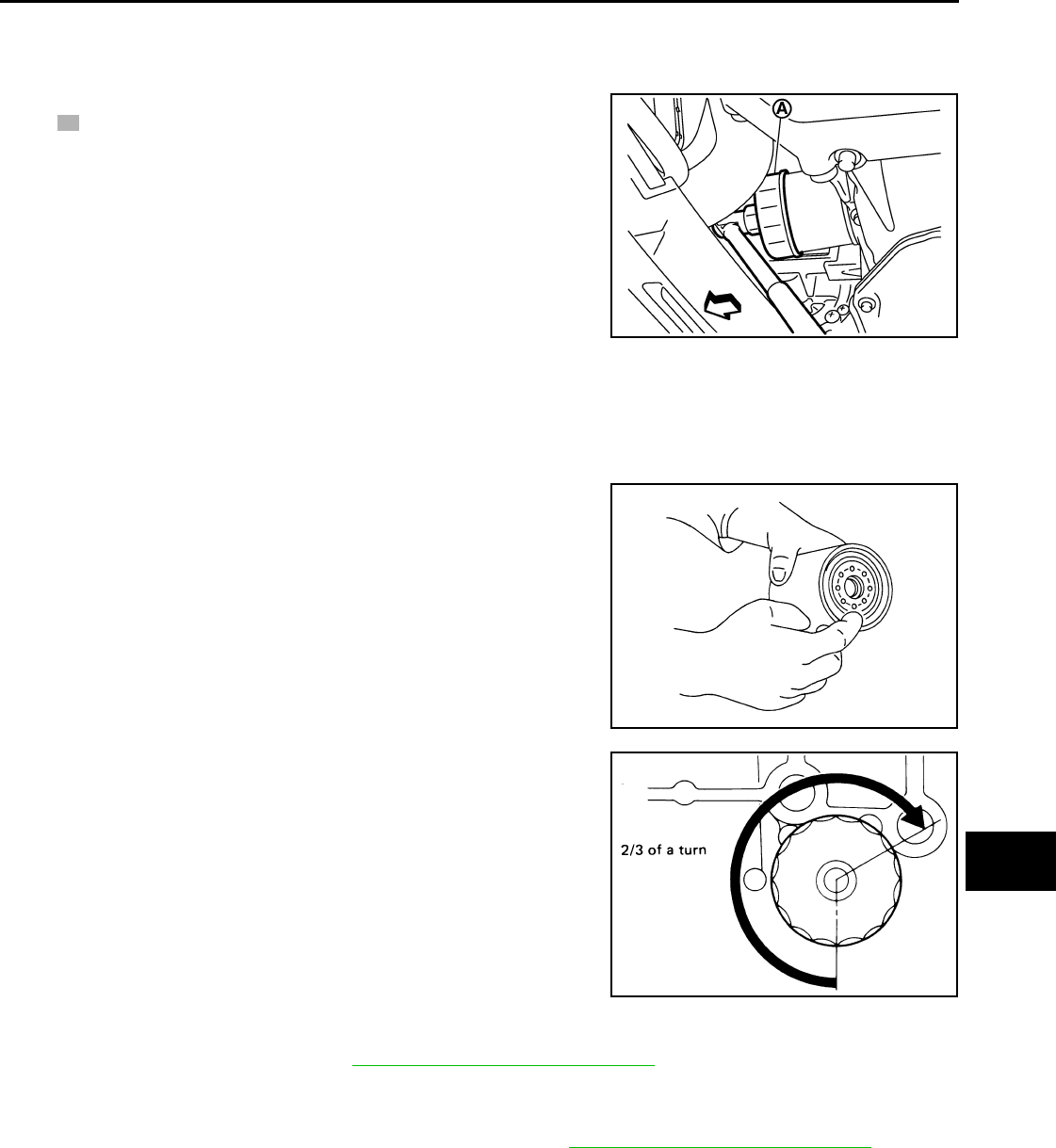 A

2/3 of a turn