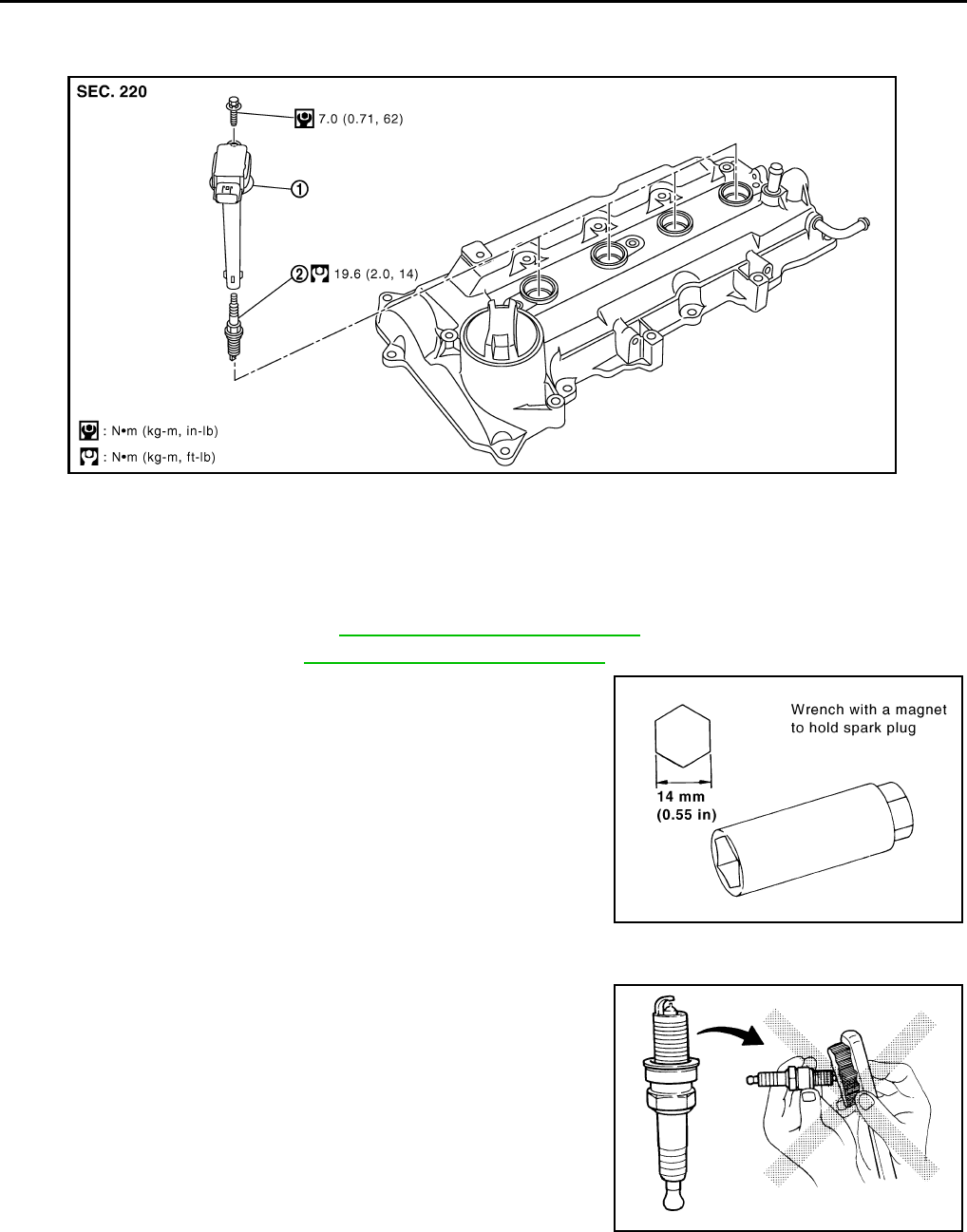 SEC. 220

7.0 (0.71, 62)

①

② 19.6 (2.0, 14)

: N•m (kg-m, in-lb)

: N•m (kg-m, ft-lb)

Wrench with a magnet to hold spark plug

14 mm (0.55 in)