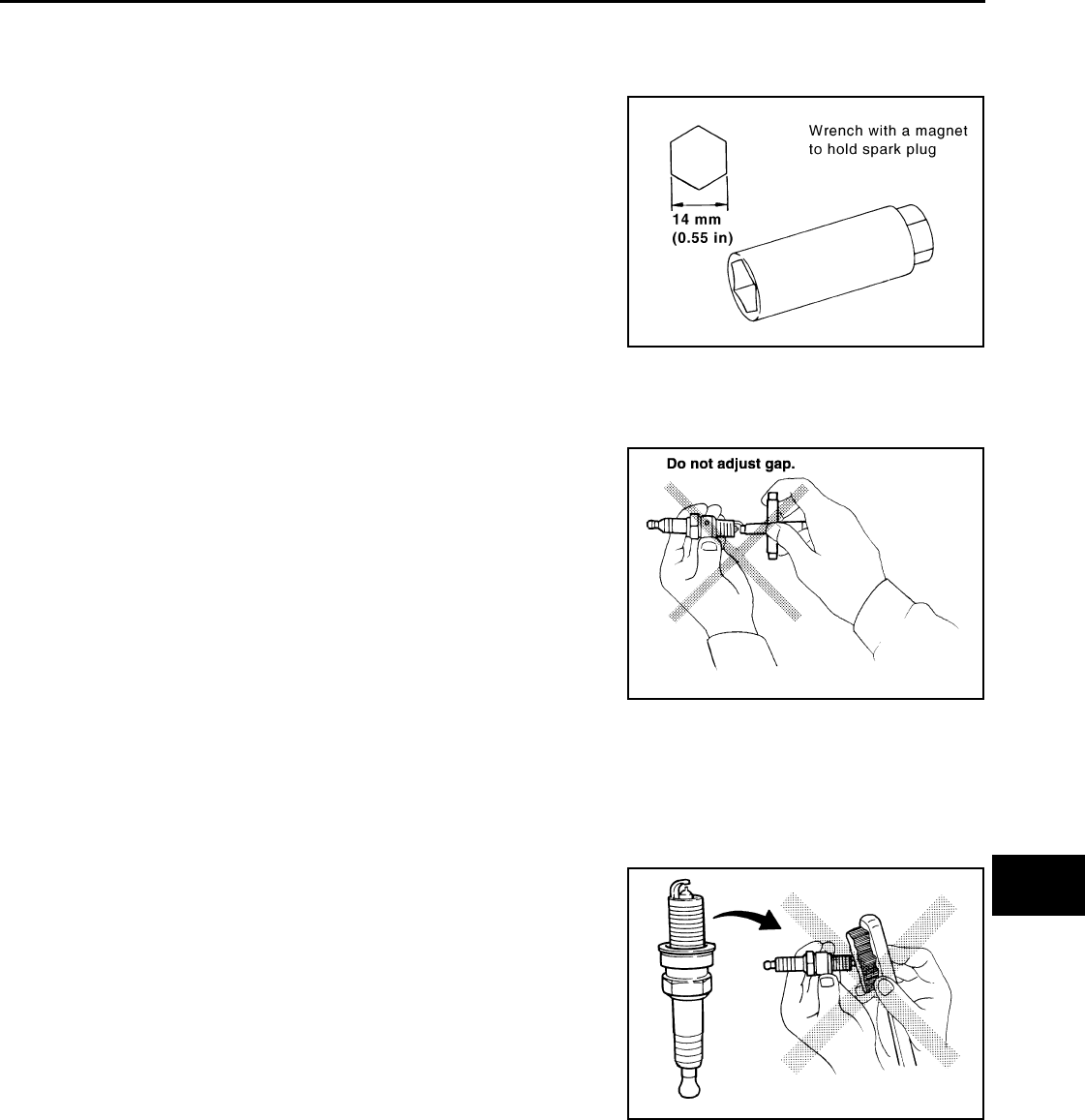 Wrench with a magnet to hold spark plug

14 mm
(0.55 in)

Do not adjust gap.