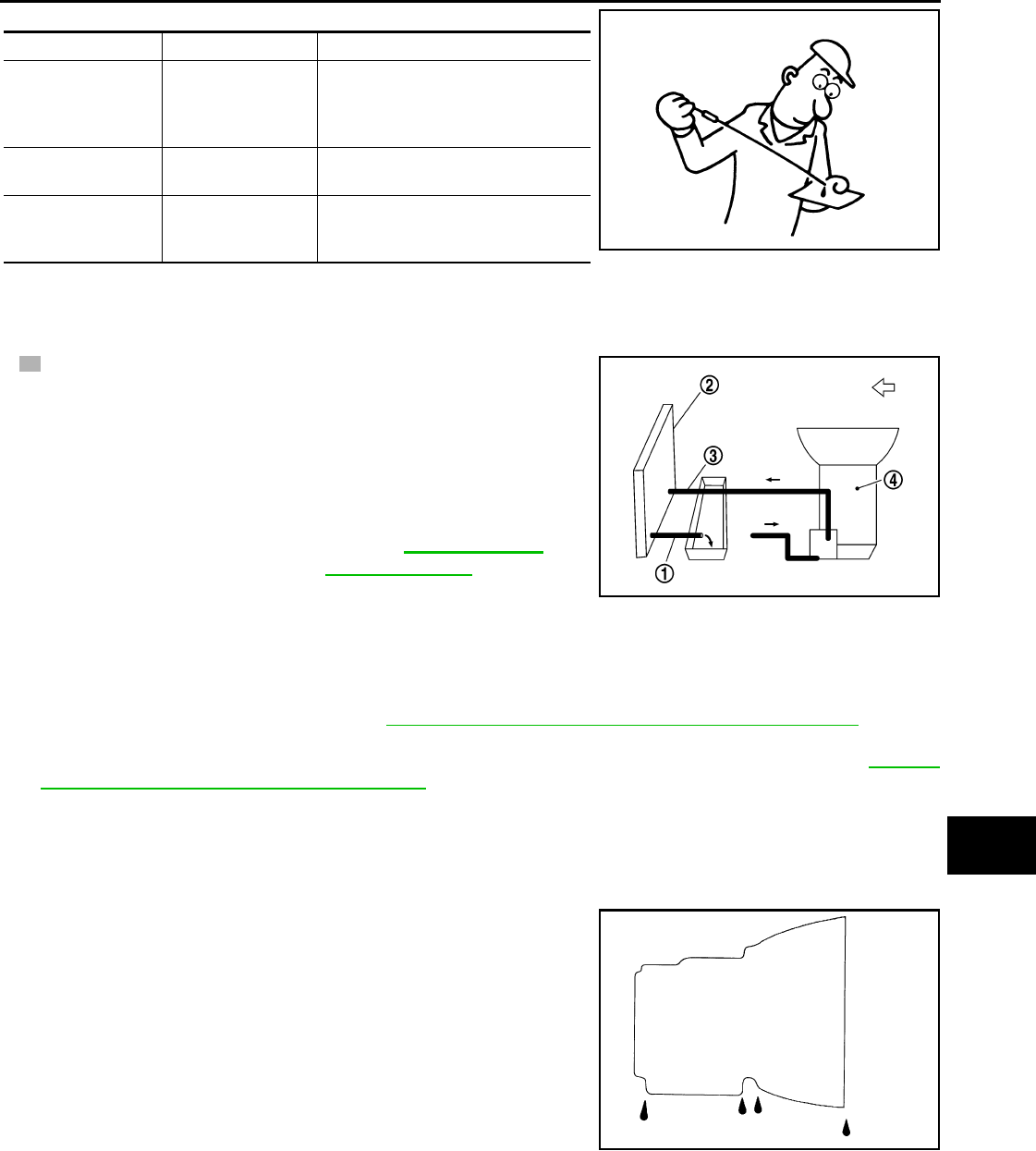 ②

③

④

①