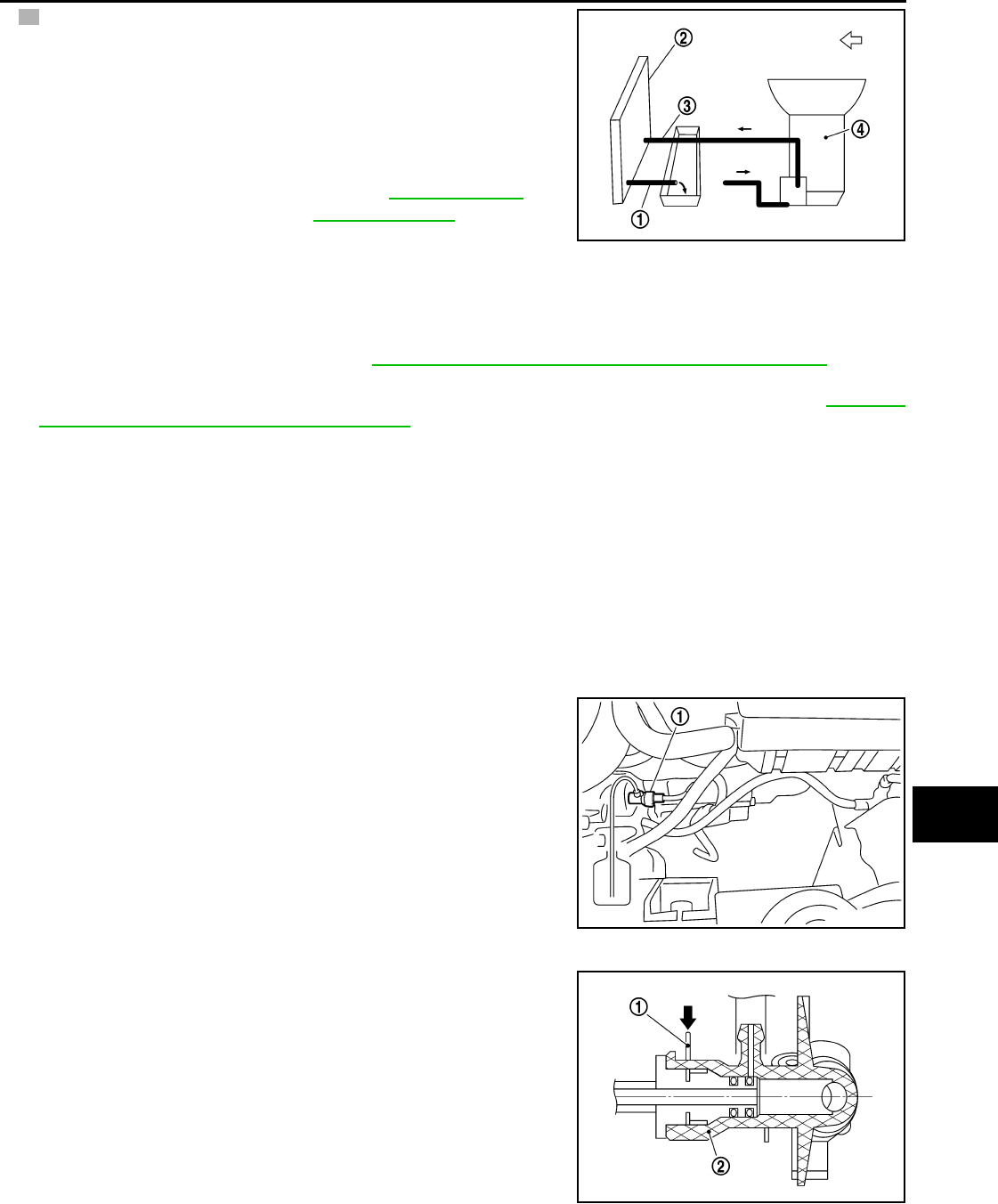 ② ③ ④ ①

①

①

②