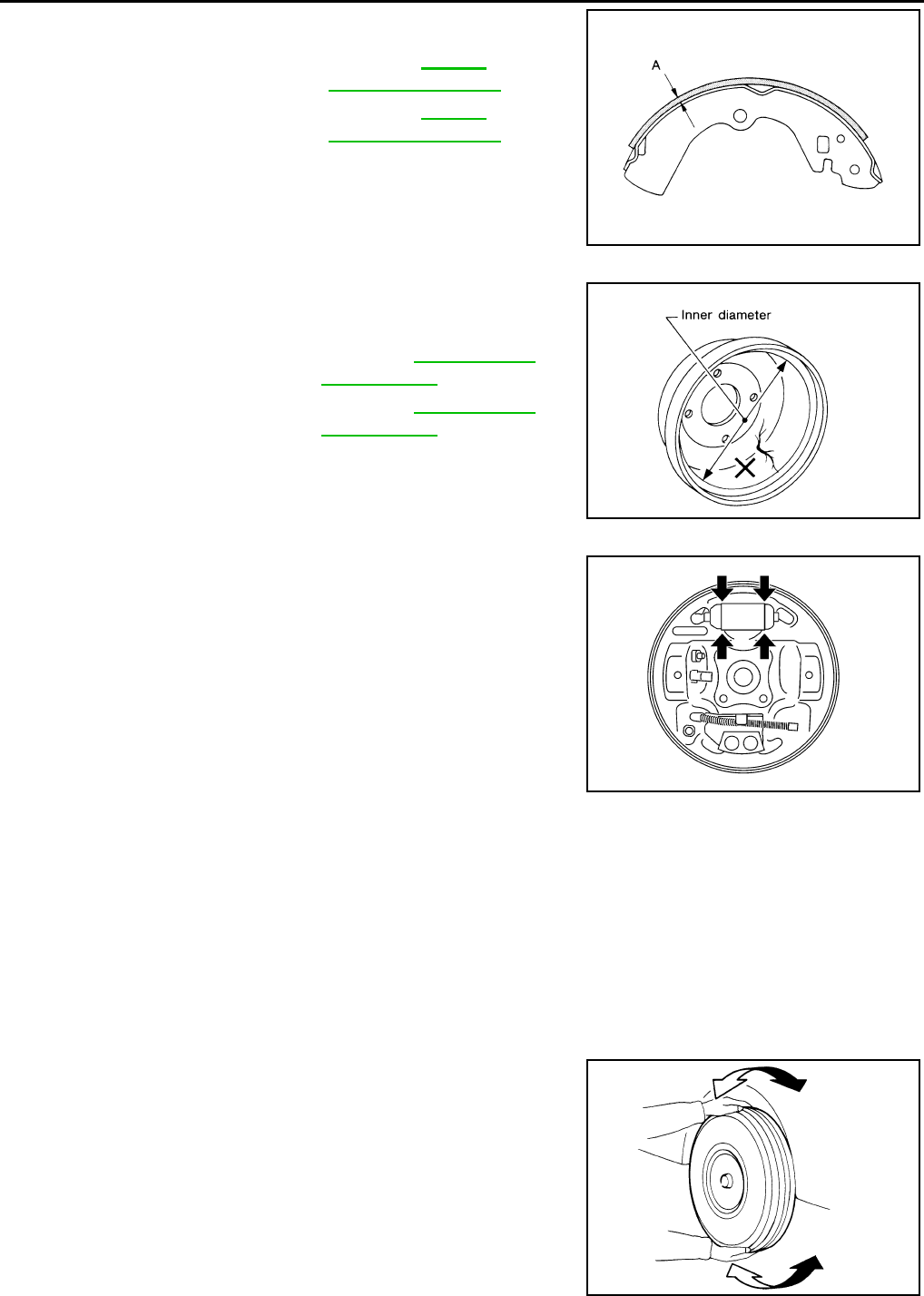 A

Inner diameter