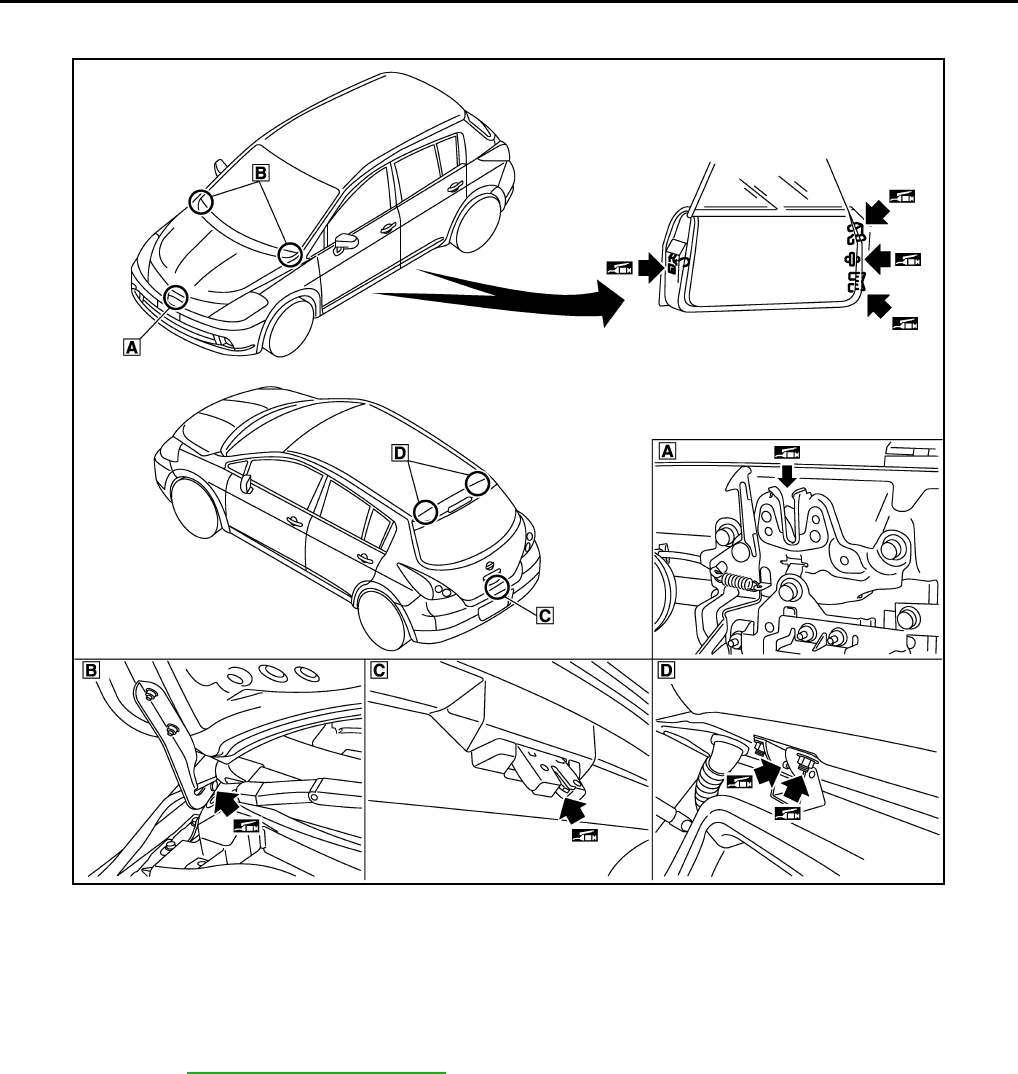 B
A
D
C
A
B
C
D