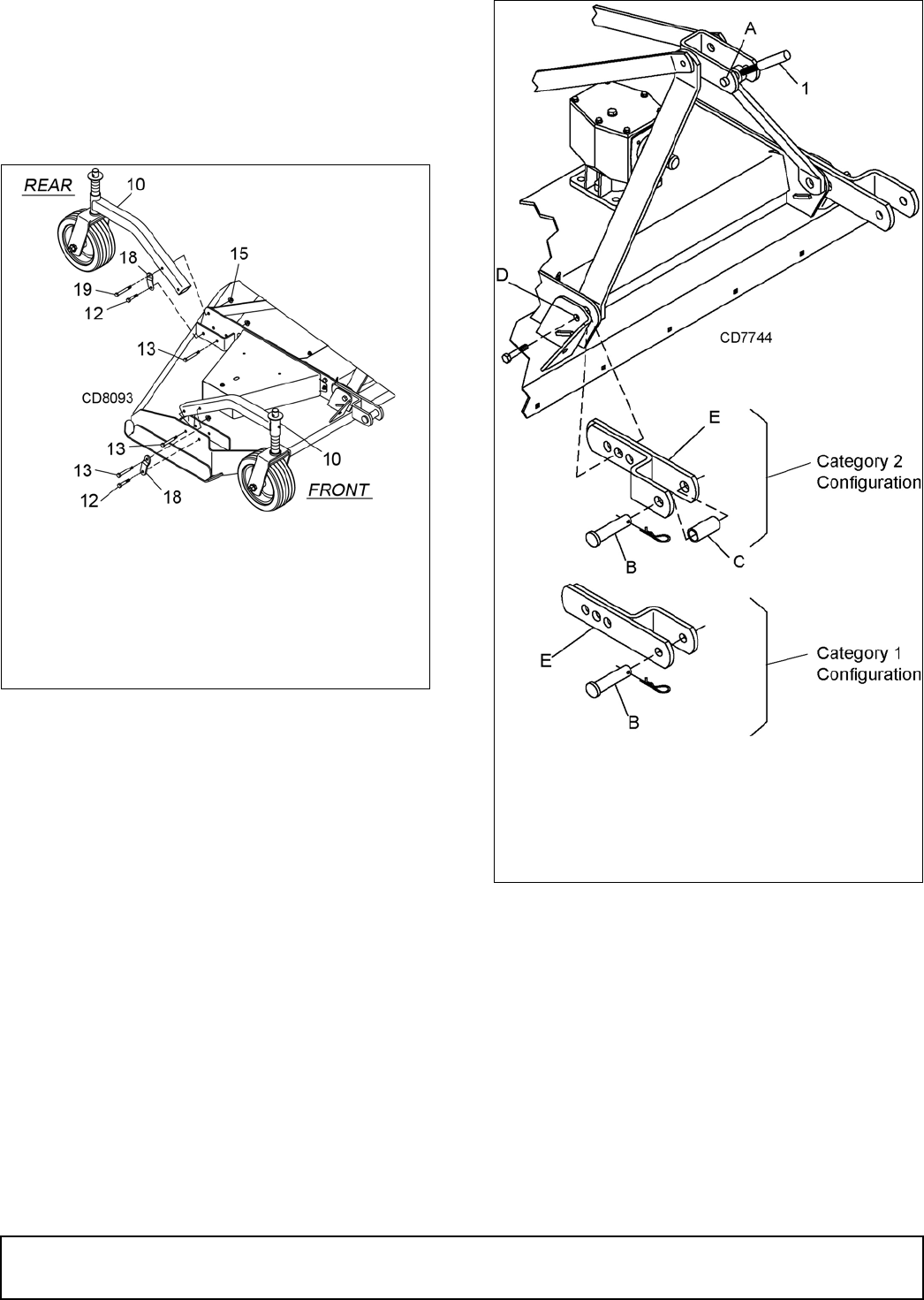 REAR

10

15

18

19

12

13

CD8093

13

10

13

12

18

FRONT

A

1

D

CD7744

E

Category 2 Configuration

B

C

E

Category 1 Configuration

B