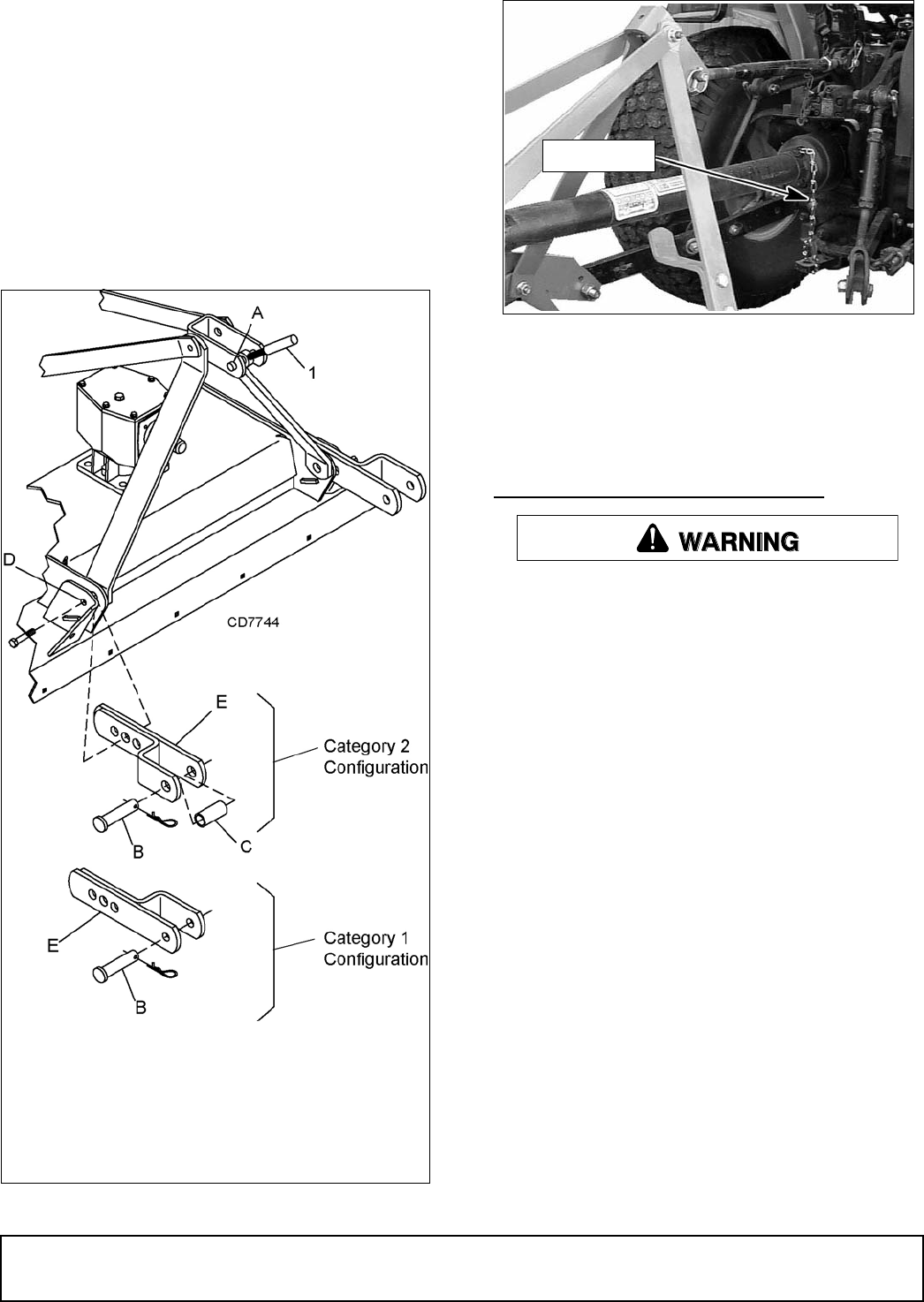 A

1

D

CD7744

E

Category 2 Configuration

B

C

E

Category 1 Configuration

B

WARNING