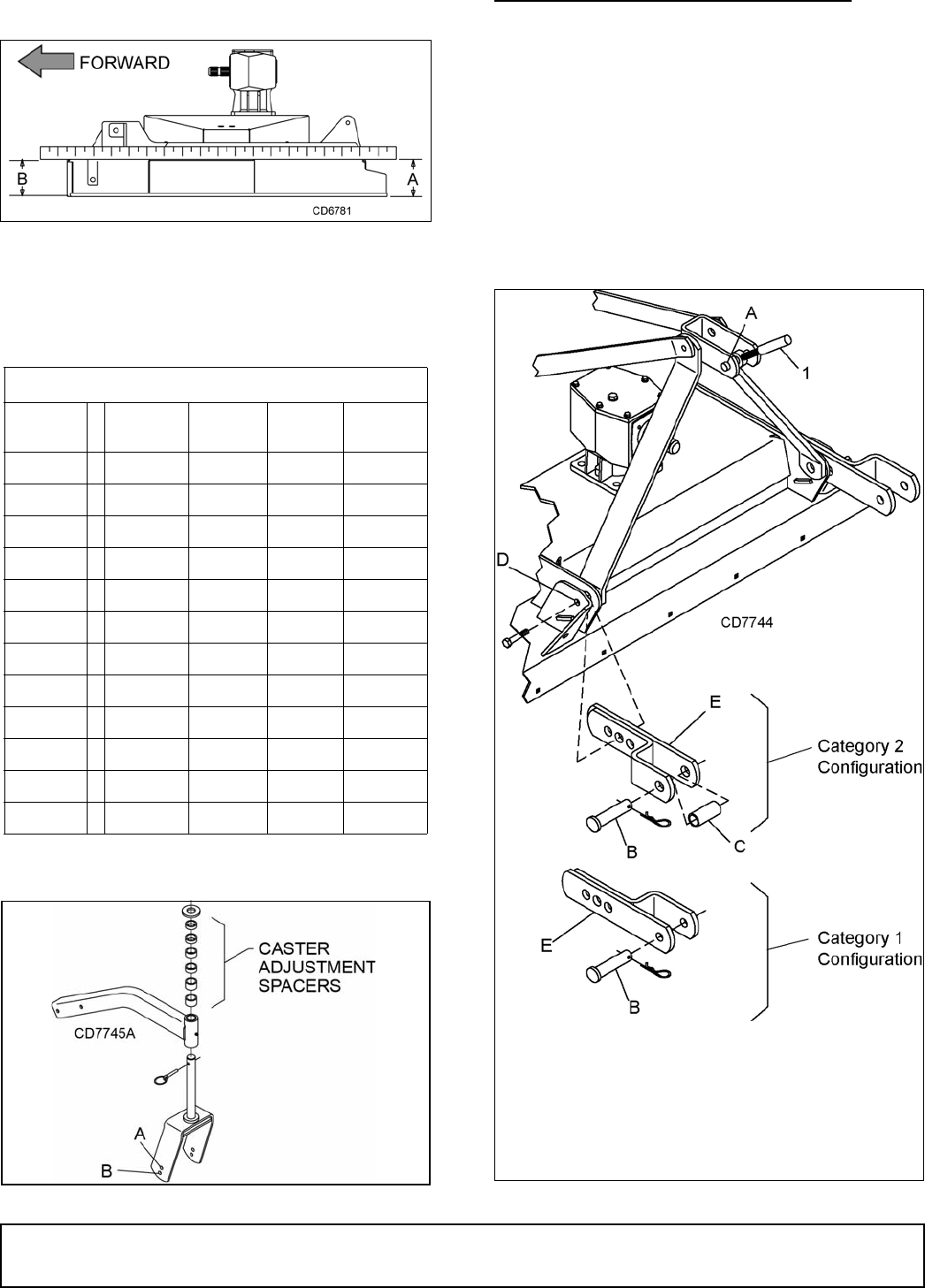 FORWARD

B

A

CD6781

CASTER ADJUSTMENT SPACERS

CD7745A

A

B

A

1

D

CD7744

E

Category 2 Configuration

B

C

E

Category 1 Configuration

B